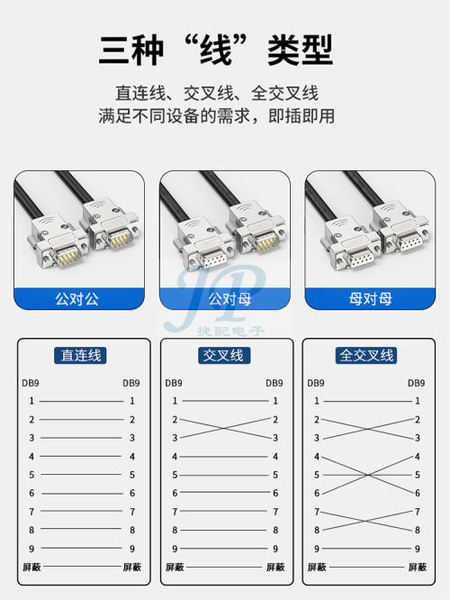 三种“线”类型

直连线、交叉线、全交叉线
满足不同设备的需求，即插即用

公对公

公对母

母对母

JP
捷配电子

直连线

DB9 DB9
1 1
2 2
3 3
4 4
5 5
6 6
7 7
8 8
9 9
屏蔽 屏蔽

交叉线

DB9 DB9
1 1
2 2
3 3
4 4
5 5
6 6
7 7
8 8
9 9
屏蔽 屏蔽

全交叉线

DB9 DB9
1 1
2 2
3 3
4 4
5 5
6 6
7 7
8 8
9 9
屏蔽 屏蔽