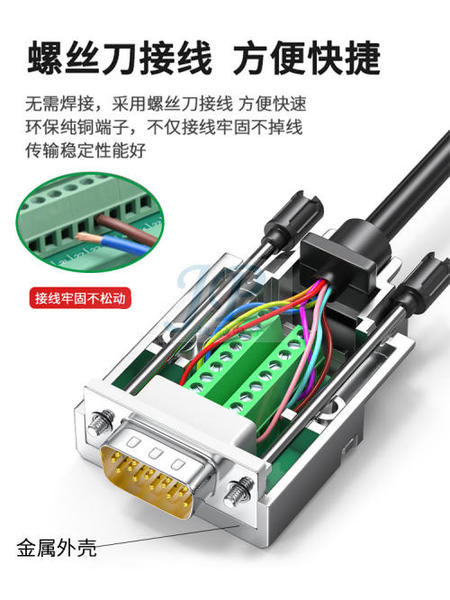 螺丝刀接线 方便快捷

无需焊接，采用螺丝刀接线 方便快速
环保纯铜端子，不仅接线牢固不掉线
传输稳定性能好

接线牢固不松动

金属外壳