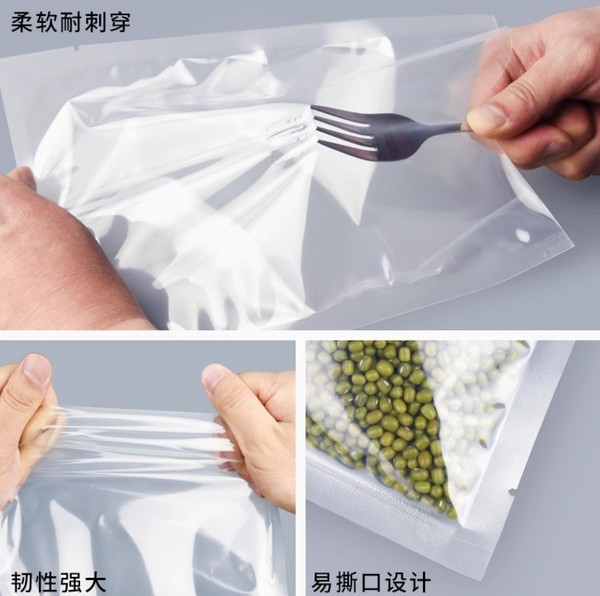 柔软耐刺穿

韧性强大

易撕口设计