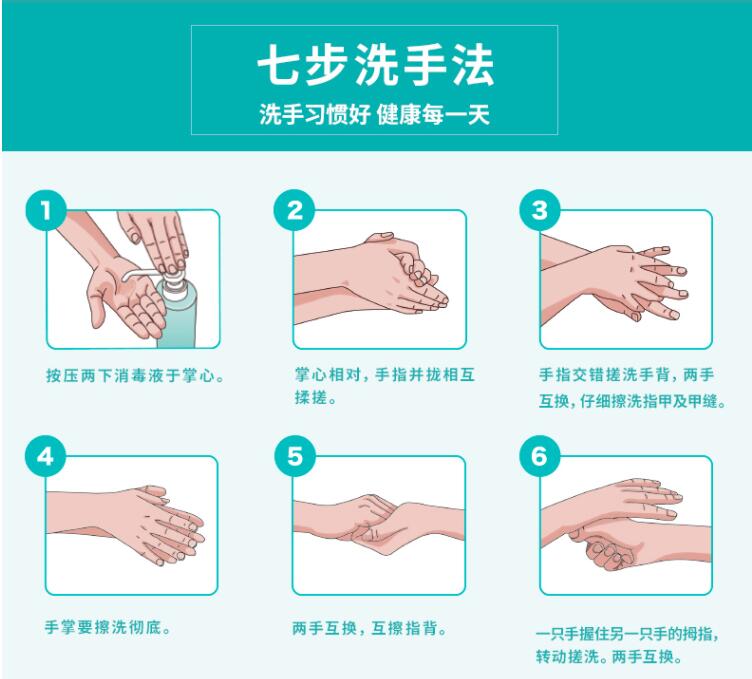 七步洗手法

洗手习惯好 健康每一天

1

按压两下消毒液于掌心。

2

掌心相对，手指并拢相互揉搓。

3

手指交错搓洗手背，两手互换，仔细擦洗指甲及甲缝。

4

手掌要擦洗彻底。

5

两手互换，互擦指背。

6

一只手握住另一只手的拇指，转动搓洗。两手互换。