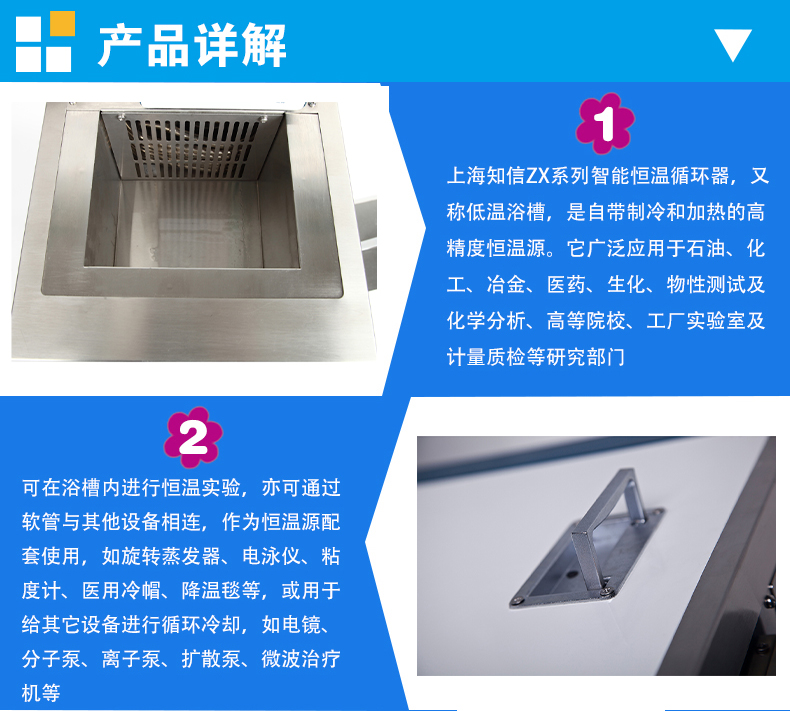 产品详解

1

上海知信ZX系列智能恒温循环器，又称低温浴槽，是自带制冷和加热的高精度恒温源。它广泛应用于石油、化工、冶金、医药、生化、物性测试及化学分析、高等院校、工厂实验室及计量质检等研究部门

2

可在浴槽内进行恒温实验，亦可通过软管与其他设备相连，作为恒温源配套使用，如旋转蒸发器、电泳仪、粘度计、医用冷帽、降温毯等，或用于给其它设备进行循环冷却，如电镜、分子泵、离子泵、扩散泵、微波治疗机等