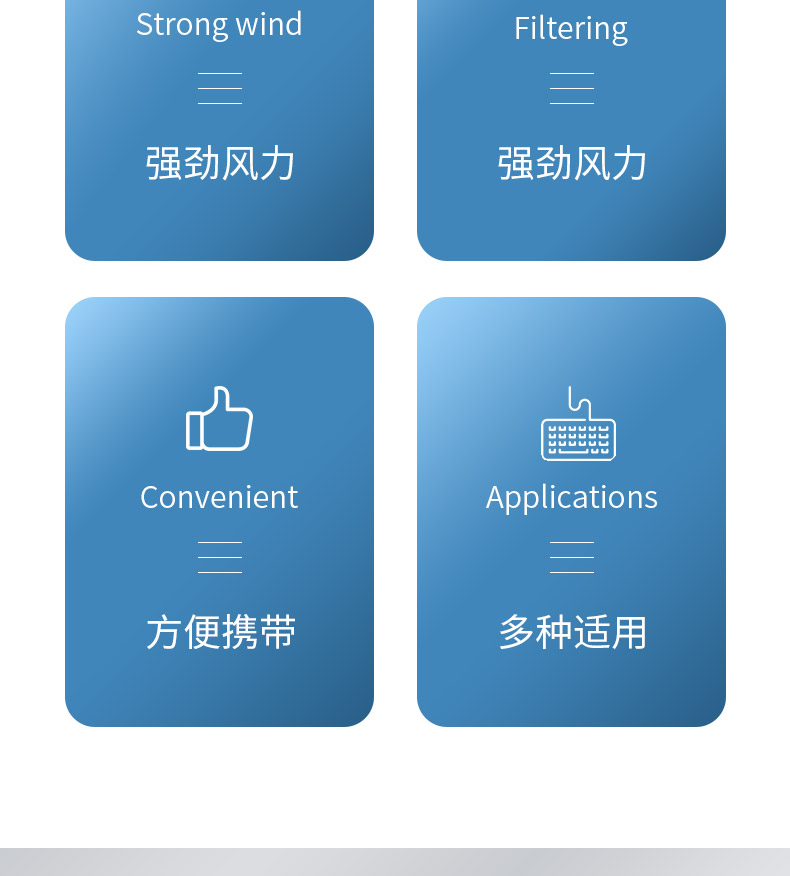 Strong wind

强劲风力

Filtering

强劲风力

Convenient

方便携带

Applications

多种适用