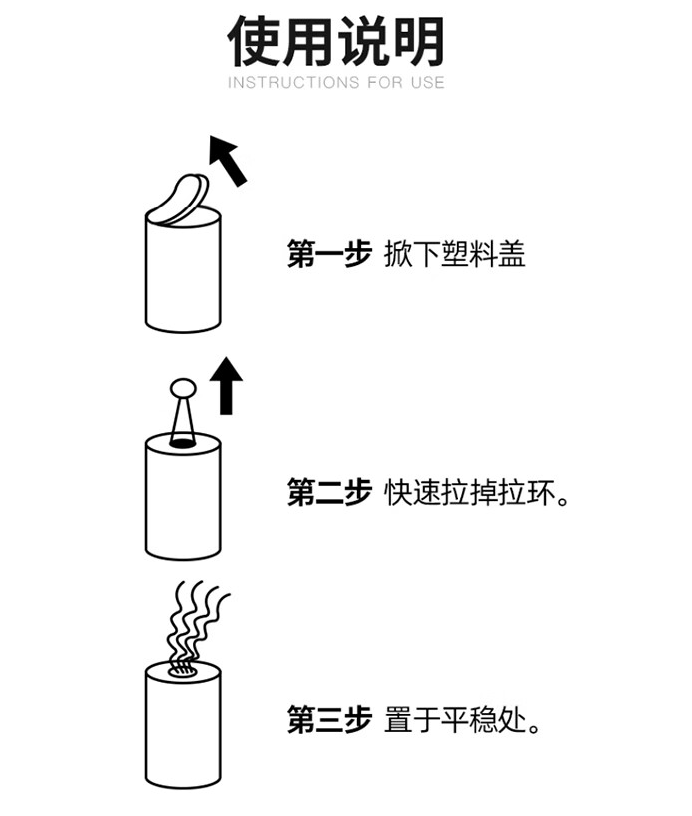 使用说明
INSTRUCTIONS FOR USE

第一步 掀下塑料盖

第二步 快速拉掉拉环。

第三步 置于平稳处。