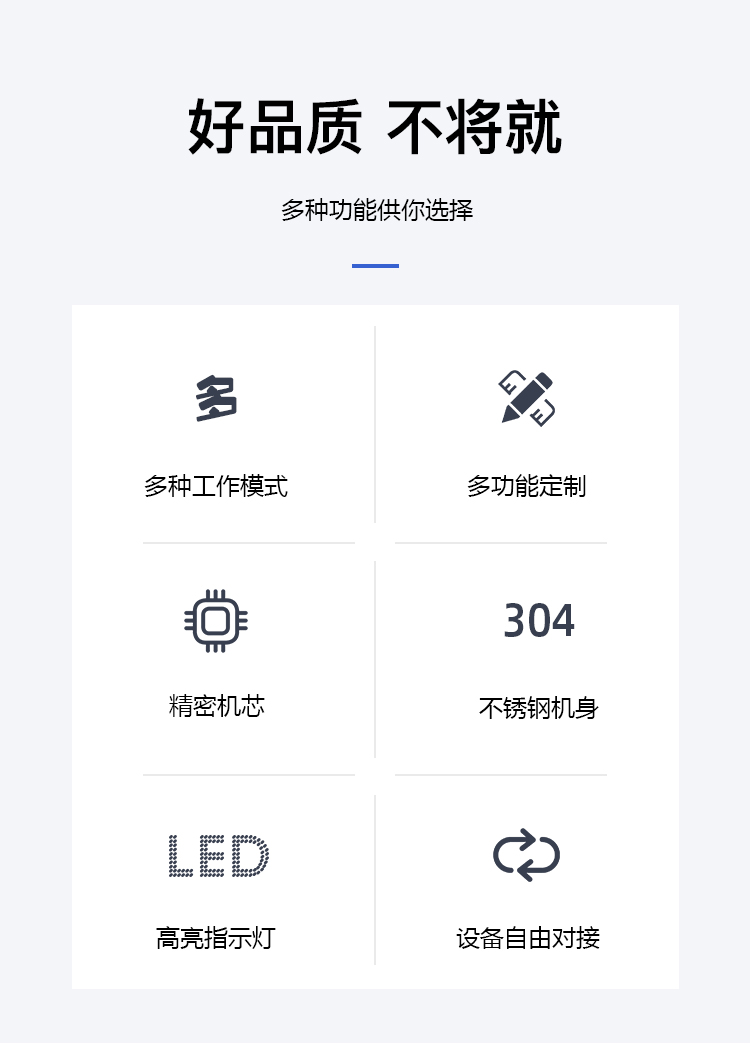 好品质 不将就

多种功能供你选择

多

多种工作模式

多功能定制

精密机芯

304

不锈钢机身

LED

高亮指示灯

设备自由对接