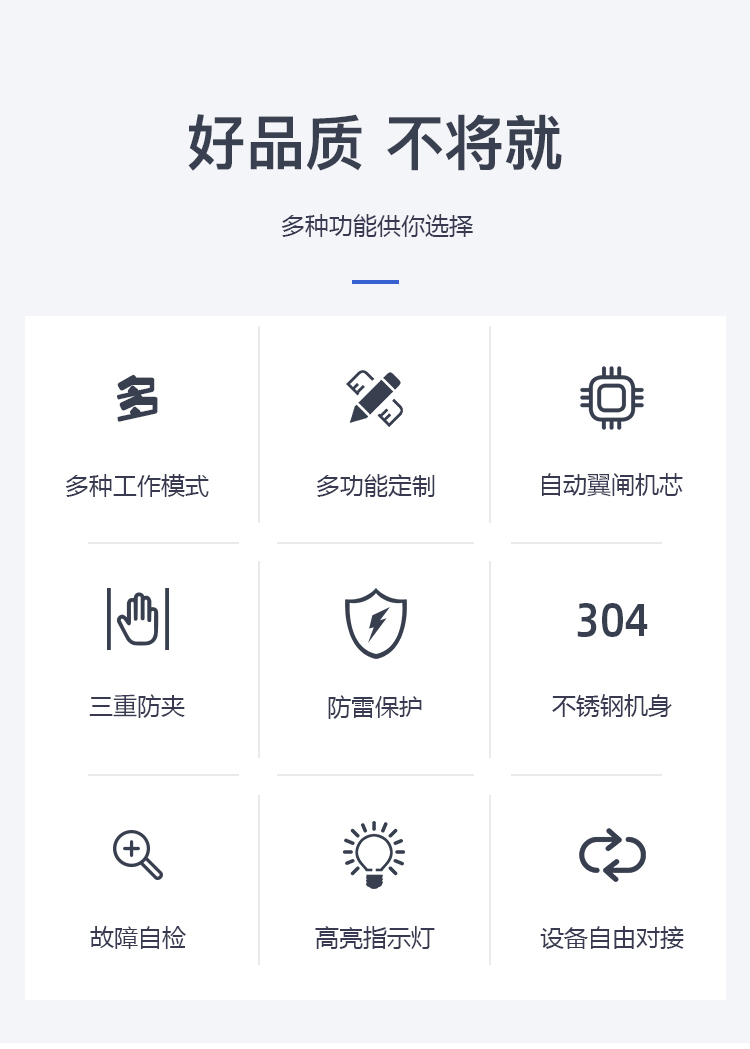 好品质 不将就

多种功能供你选择

多

多种工作模式

多功能定制

自动翼闸机芯

三重防夹

防雷保护

304

不锈钢机身

故障自检

高亮指示灯

设备自由对接