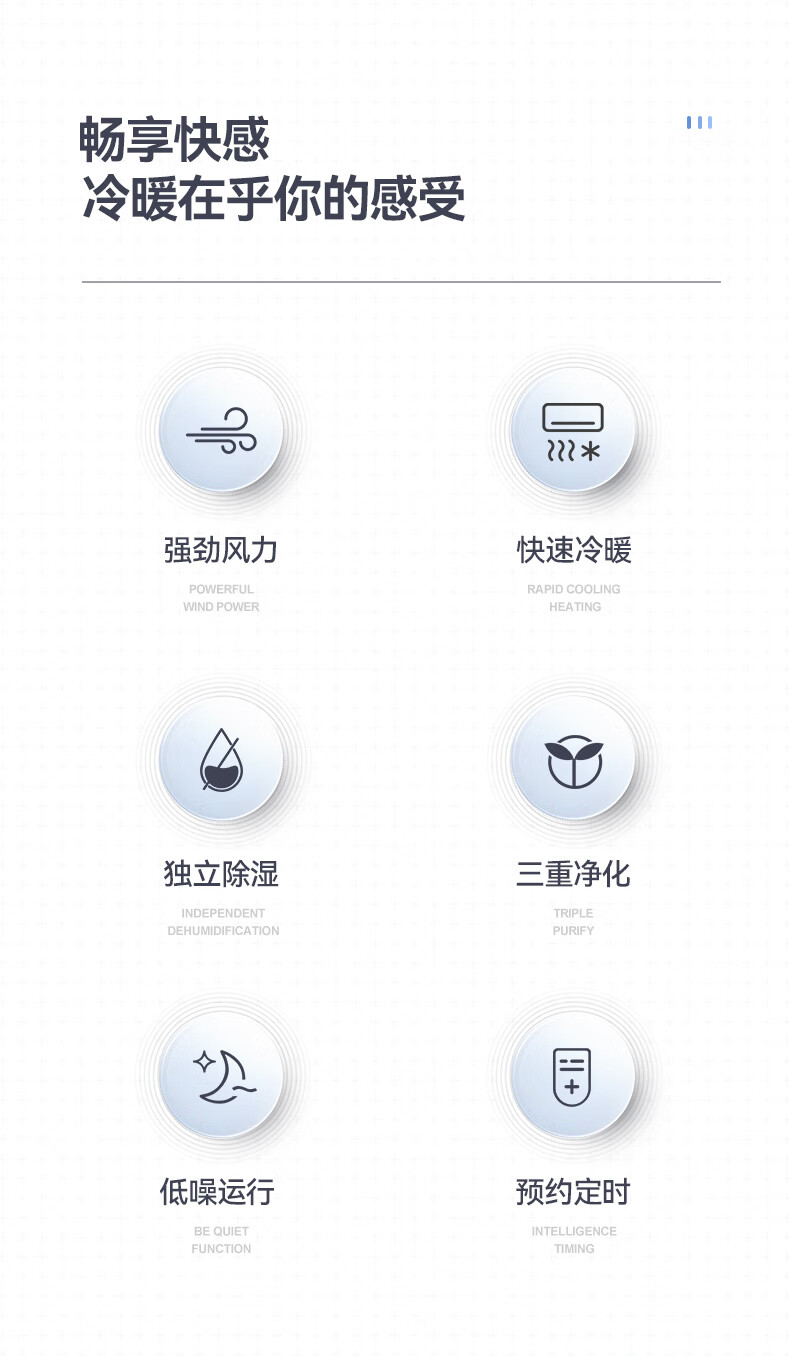 畅享快感
冷暖在乎你的感受

强劲风力

POWERFUL
WIND POWER

快速冷暖

RAPID COOLING
HEATING

独立除湿

INDEPENDENT
DEHUMIDIFICATION

三重净化

TRIPLE
PURIFY

低噪运行

BE QUIET
FUNCTION

预约定时

INTELLIGENCE
TIMING