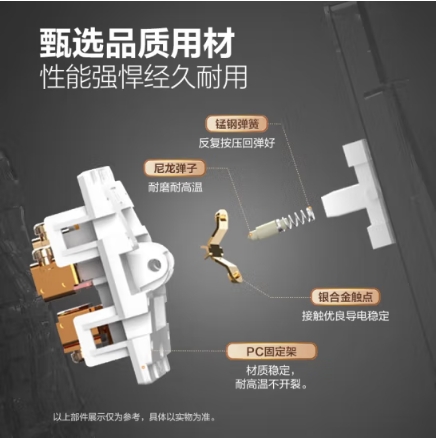 甄选品质用材
性能强悍经久耐用

锰钢弹簧
反复按压回弹好

尼龙弹子
耐磨耐高温

银合金触点
接触优良导电稳定

PC固定架
材质稳定，
耐高温不开裂。

以上部件展示仅为参考，具体以实物为准。