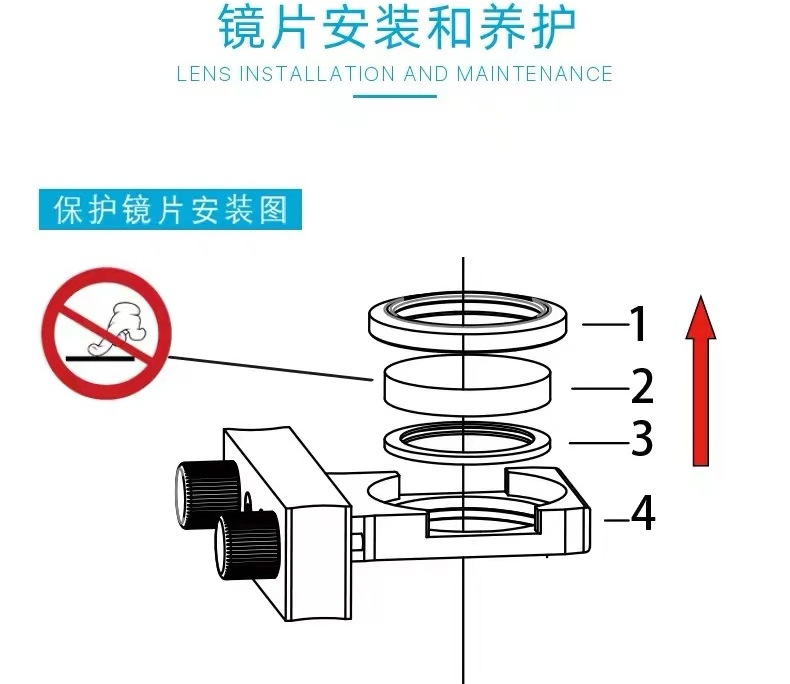 镜片安装和养护

LENS INSTALLATION AND MAINTENANCE

保护镜片安装图

1

2

3

4