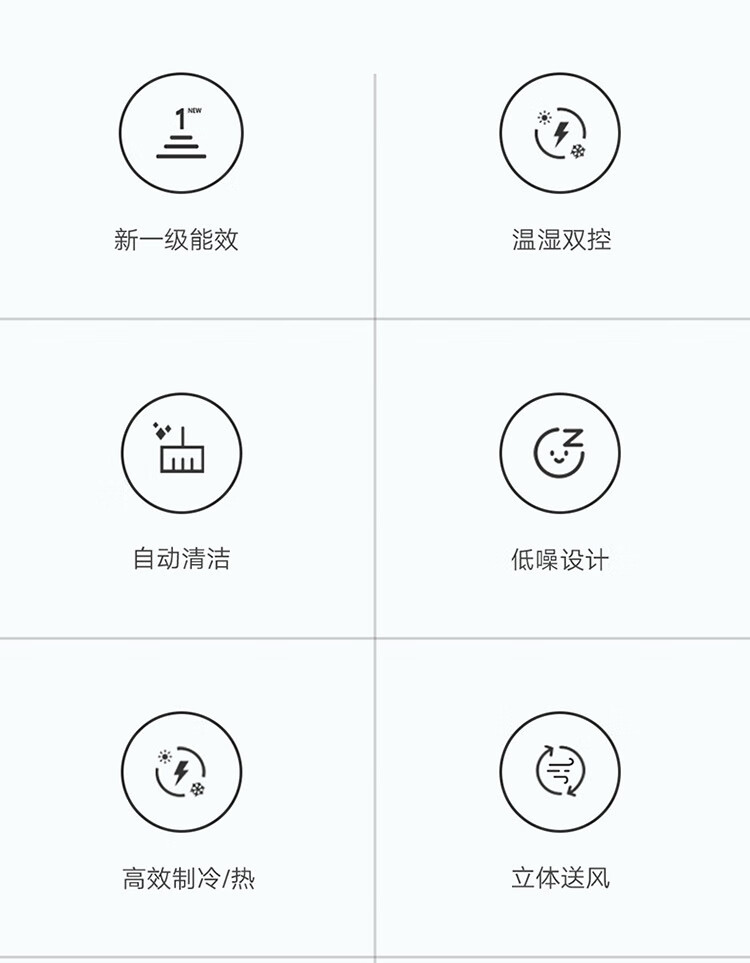 1 NEW

新一级能效

温湿双控

自动清洁

低噪设计

高效制冷/热

立体送风