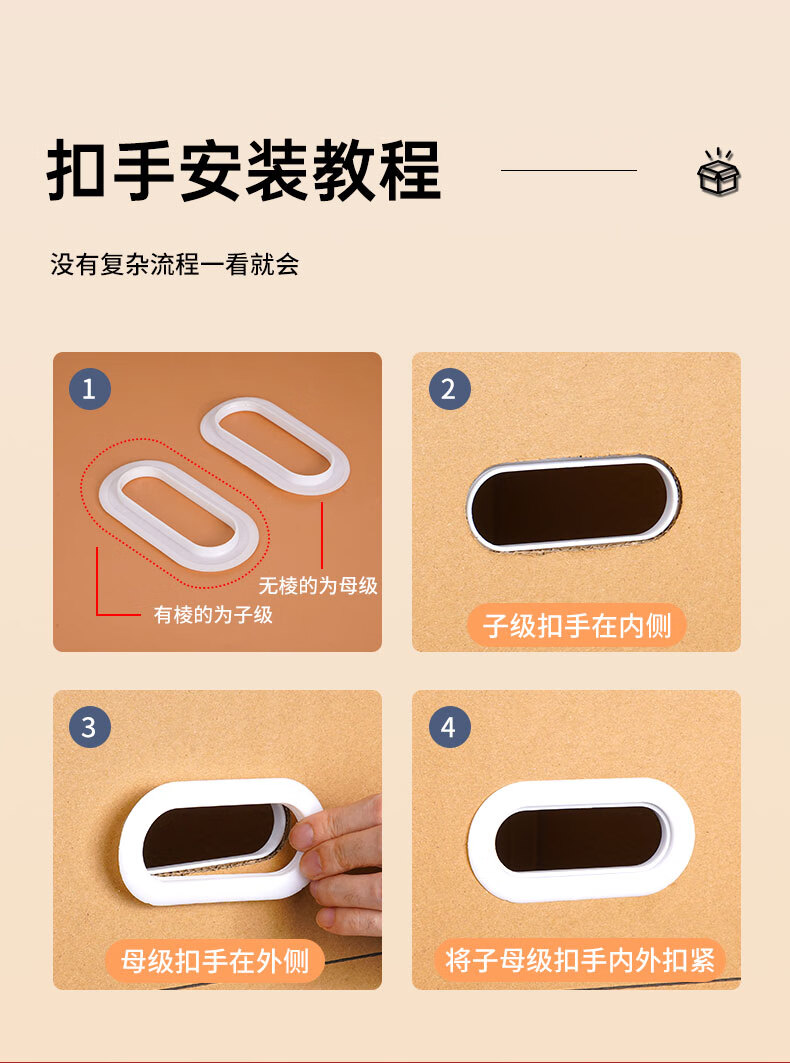 扣手安装教程

没有复杂流程一看就会

1

无棱的为母级

有棱的为子级

2

子级扣手在内侧

3

母级扣手在外侧

4

将子母级扣手内外扣紧