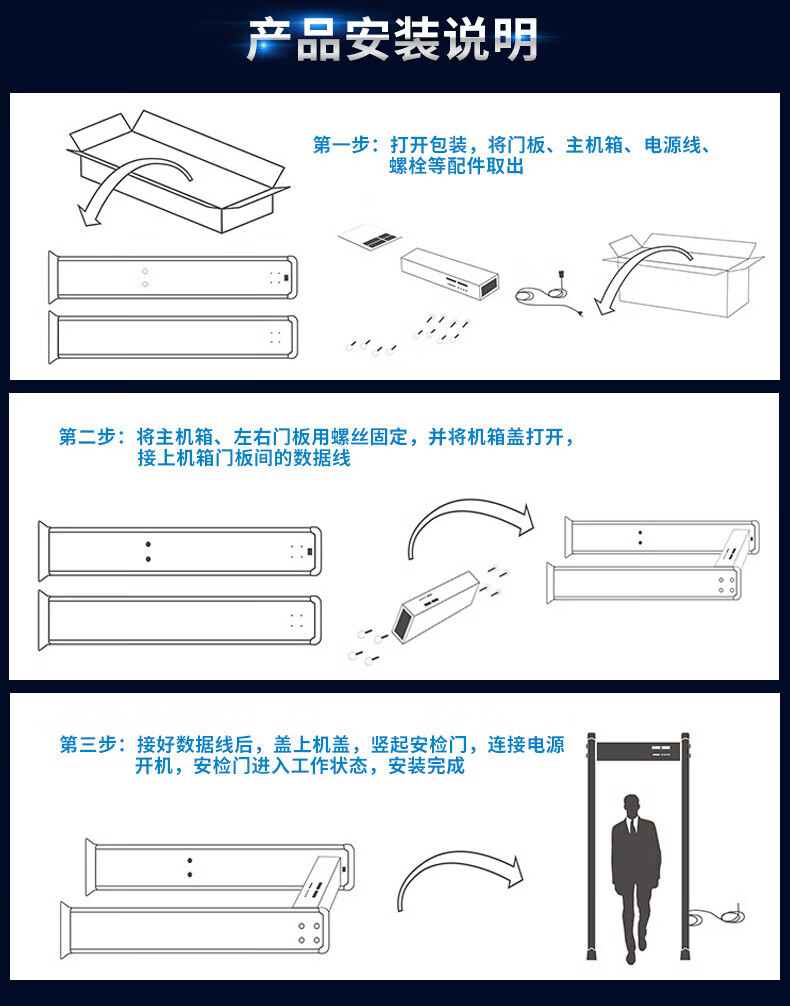 产品安装说明

第一步：打开包装，将门板、主机箱、电源线、螺栓等配件取出

第二步：将主机箱、左右门板用螺丝固定，并将机箱盖打开，接上机箱门板间的数据线

第三步：接好数据线后，盖上机盖，竖起安检门，连接电源开机，安检门进入工作状态，安装完成