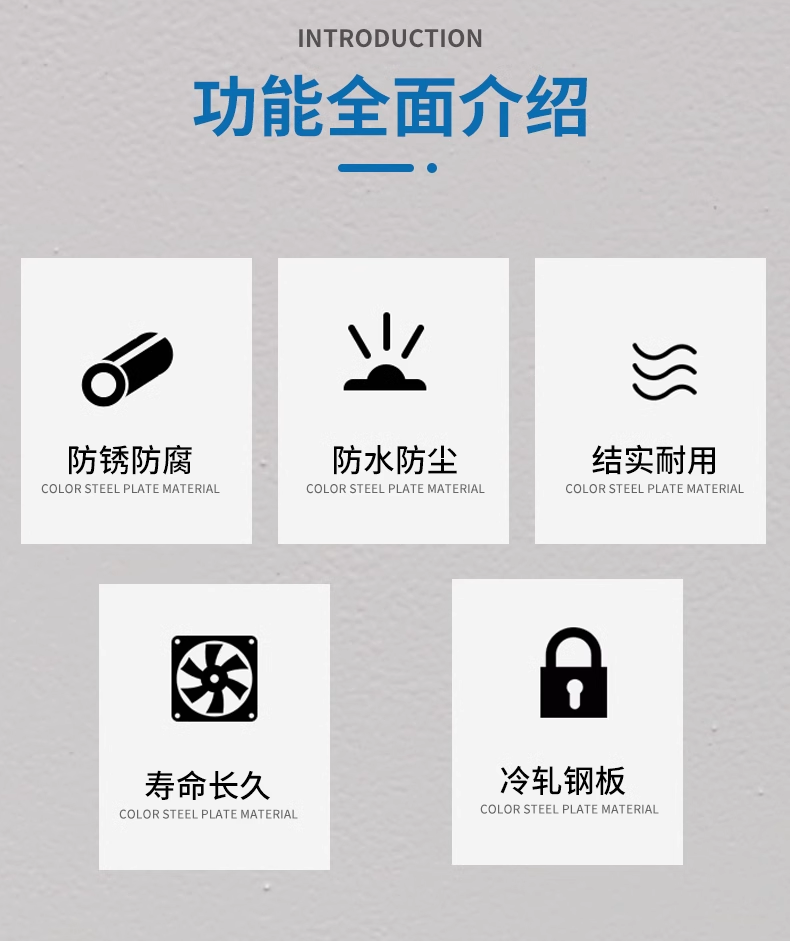 INTRODUCTION

功能全面介绍

防锈防腐
COLOR STEEL PLATE MATERIAL

防水防尘
COLOR STEEL PLATE MATERIAL

结实耐用
COLOR STEEL PLATE MATERIAL

寿命长久
COLOR STEEL PLATE MATERIAL

冷轧钢板
COLOR STEEL PLATE MATERIAL