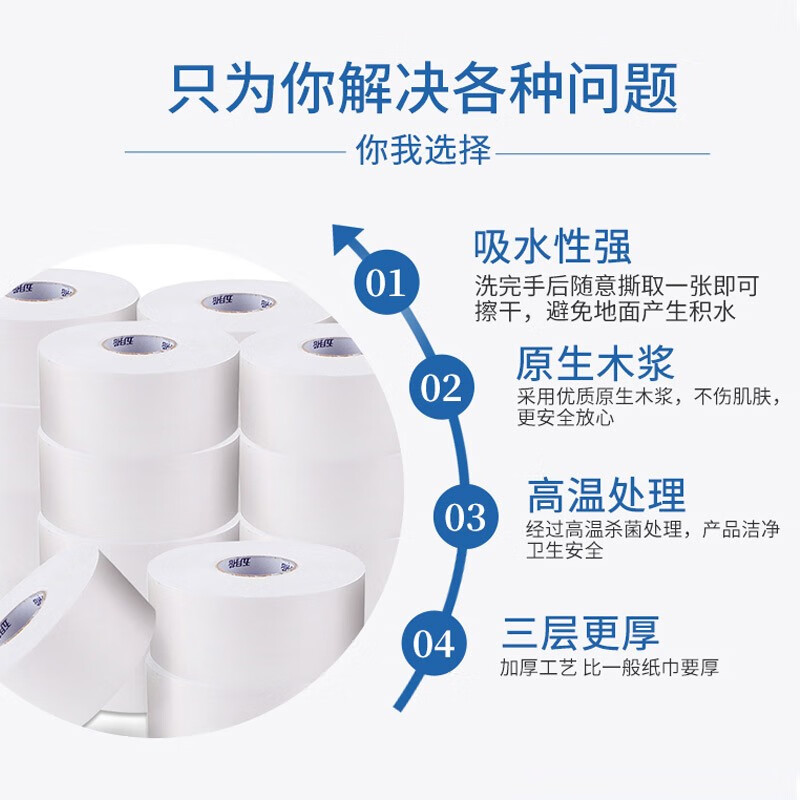 只为你解决各种问题

你我选择

01

吸水性强

洗完手后随意撕取一张即可擦干，避免地面产生积水

02

原生木浆

采用优质原生木浆，不伤肌肤，更安全放心

03

高温处理

经过高温杀菌处理，产品洁净卫生安全

04

三层更厚

加厚工艺 比一般纸巾要厚