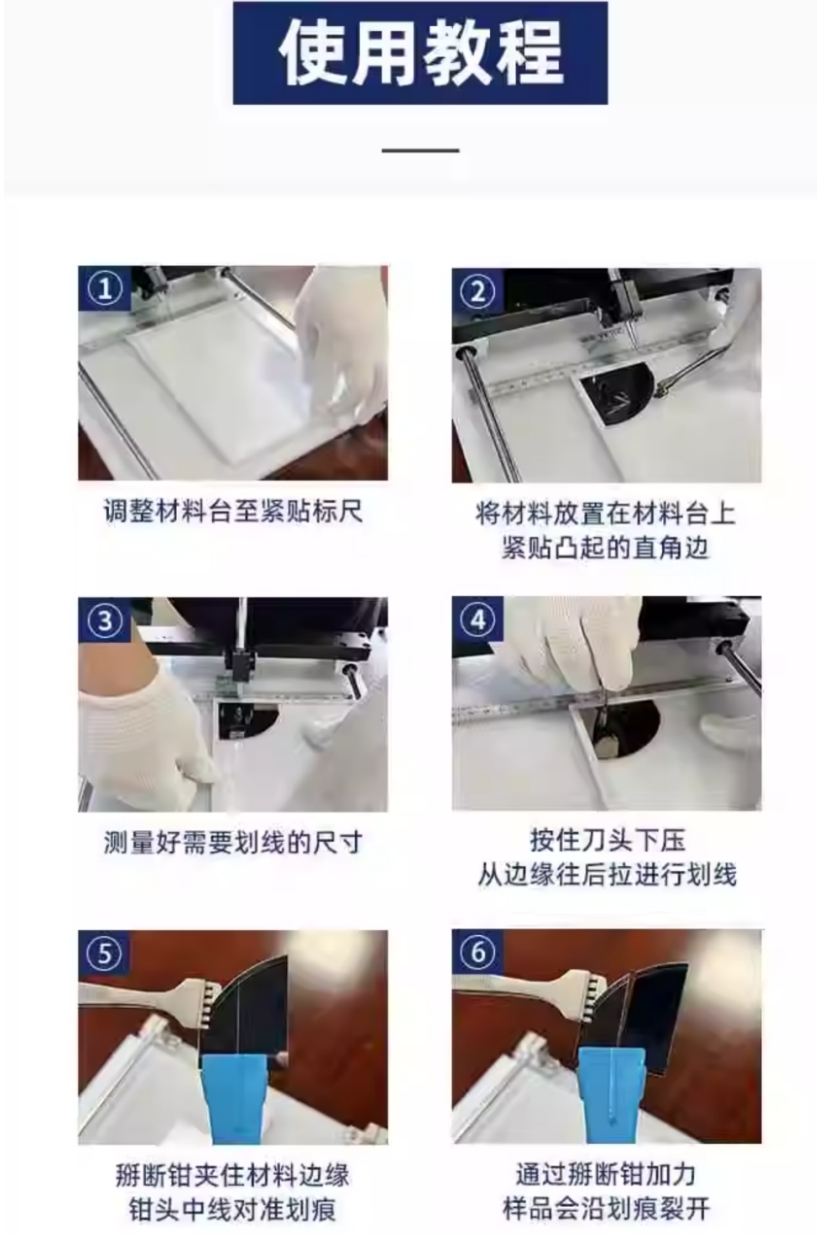 使用教程

①
调整材料台至紧贴标尺

②
将材料放置在材料台上
紧贴凸起的直角边

③
测量好需要划线的尺寸

④
按住刀头下压
从边缘往后拉进行划线

⑤
掰断钳夹住材料边缘
钳头中线对准划痕

⑥
通过掰断钳加力
样品会沿划痕裂开