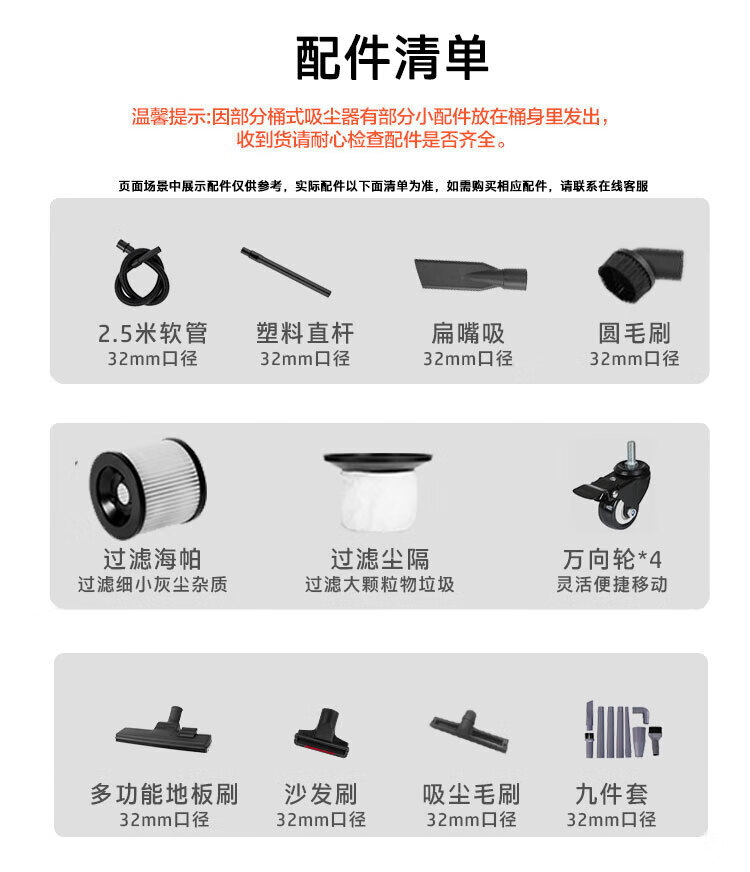 配件清单

温馨提示:因部分桶式吸尘器有部分小配件放在桶身里发出，收到货请耐心检查配件是否齐全。

页面场景中展示配件仅供参考，实际配件以下面清单为准，如需购买相应配件，请联系在线客服

2.5米软管
32mm口径

塑料直杆
32mm口径

扁嘴吸
32mm口径

圆毛刷
32mm口径

过滤海帕
过滤细小灰尘杂质

过滤尘隔
过滤大颗粒物垃圾

万向轮*4
灵活便捷移动

多功能地板刷
32mm口径

沙发刷
32mm口径

吸尘毛刷
32mm口径

九件套
32mm口径