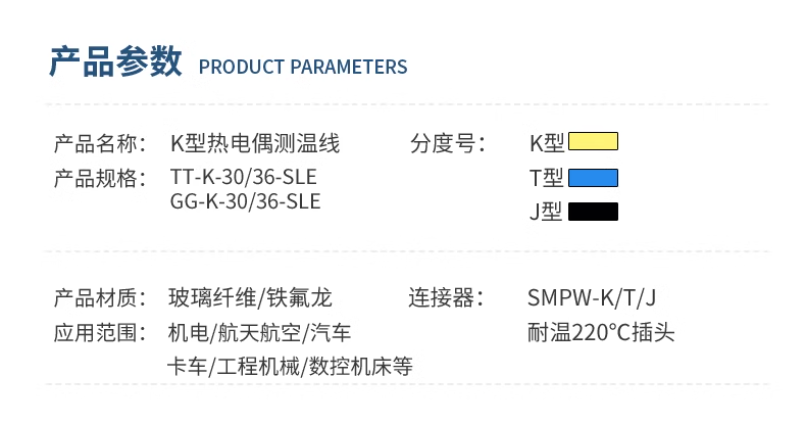 产品参数 PRODUCT PARAMETERS

产品名称： K型热电偶测温线

产品规格： TT-K-30/36-SLE
GG-K-30/36-SLE

分度号： K型
T型
J型

产品材质： 玻璃纤维/铁氟龙

应用范围： 机电/航天航空/汽车
卡车/工程机械/数控机床等

连接器： SMPW-K/T/J
耐温220°C插头