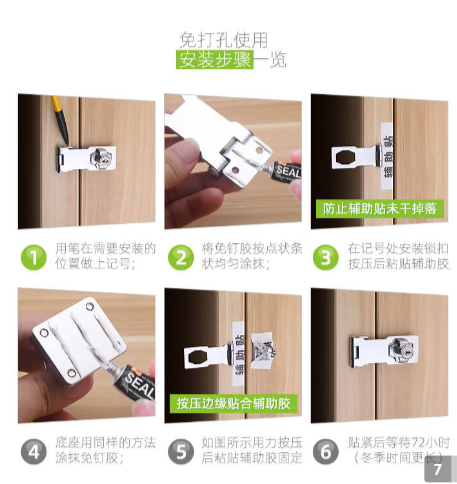 免打孔使用
安装步骤一览

SEAL

辅助贴

防止辅助贴未干掉落

1 用笔在需要安装的位置做上记号;

2 将免钉胶按点状条状均匀涂抹;

3 在记号处安装锁扣按压后粘贴辅助胶

SEAL

辅助贴

按压边缘贴合辅助胶

4 底座用同样的方法涂抹免钉胶;

5 如图所示用力按压后粘贴辅助胶固定

6 贴紧后等待72小时（冬季时间更长）

7