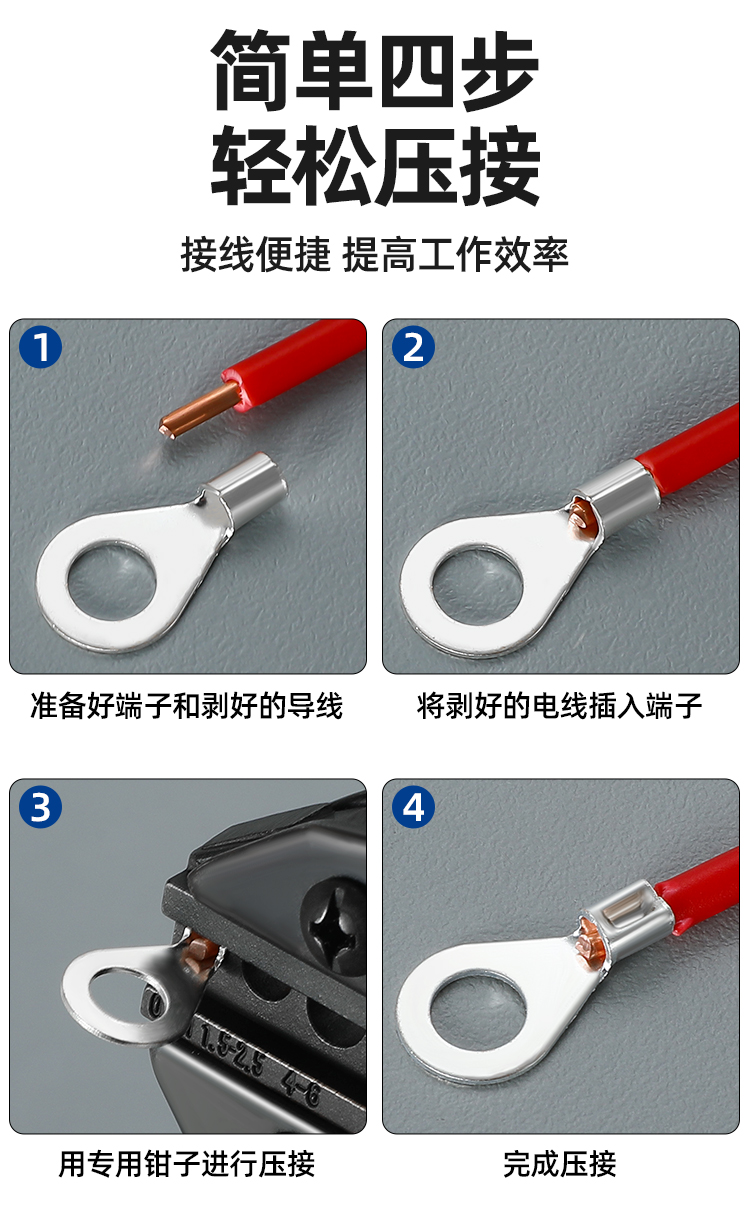 简单四步
轻松压接

接线便捷 提高工作效率

1

准备好端子和剥好的导线

2

将剥好的电线插入端子

3

1.5-2.5 4-6

用专用钳子进行压接

4

完成压接