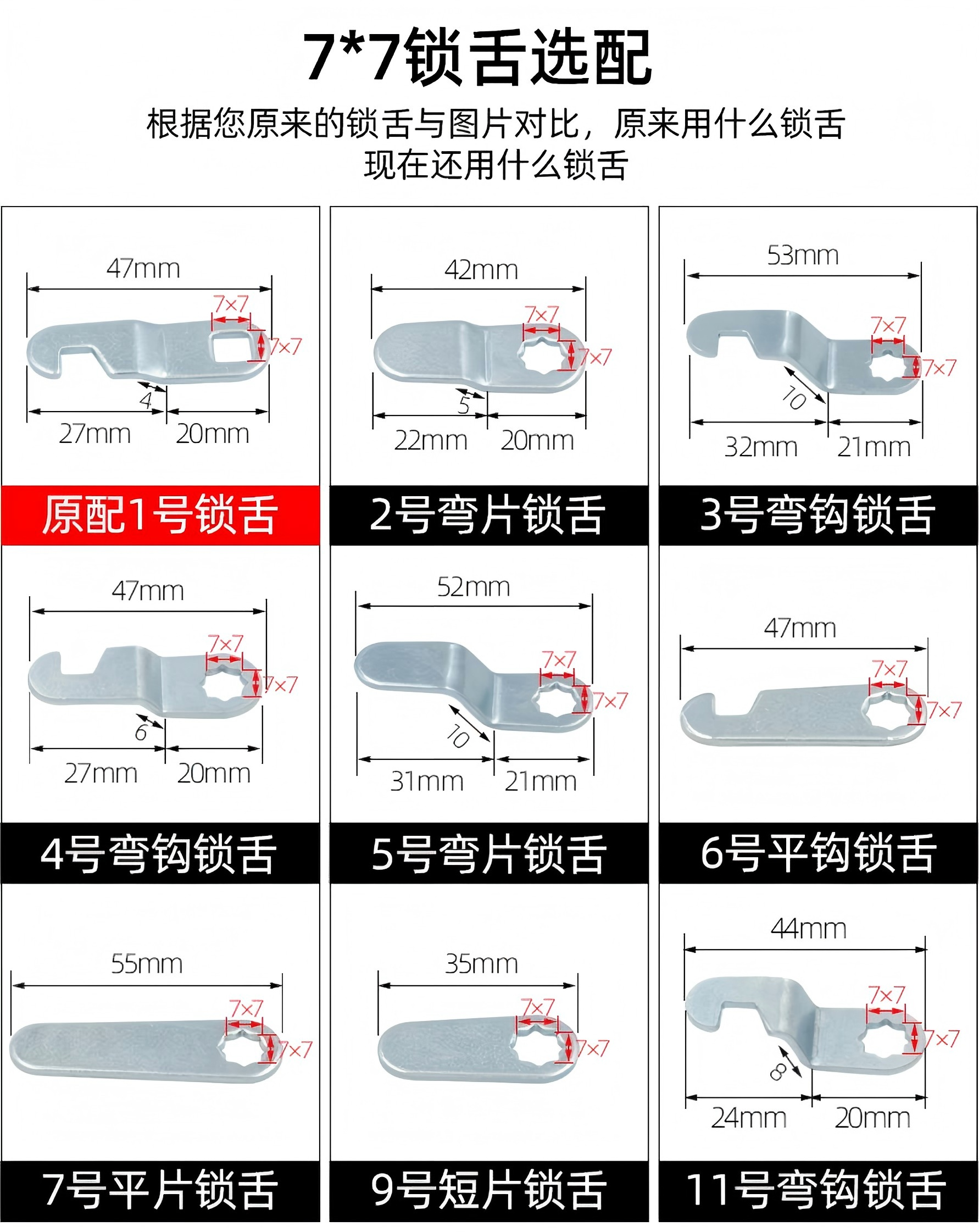 7*7锁舌选配

根据您原来的锁舌与图片对比，原来用什么锁舌 现在还用什么锁舌

47mm
7×7
7×7
4
27mm
20mm

原配1号锁舌

42mm
7×7
7×7
5
22mm
20mm

2号弯片锁舌

53mm
7×7
7×7
10
32mm
21mm

3号弯钩锁舌

47mm
7×7
7×7
6
27mm
20mm

4号弯钩锁舌

52mm
7×7
7×7
10
31mm
21mm

5号弯片锁舌

47mm
7×7
7×7

6号平钩锁舌

55mm
7×7
7×7

7号平片锁舌

35mm
7×7
7×7

9号短片锁舌

44mm
7×7
7×7
8
24mm
20mm

11号弯钩锁舌