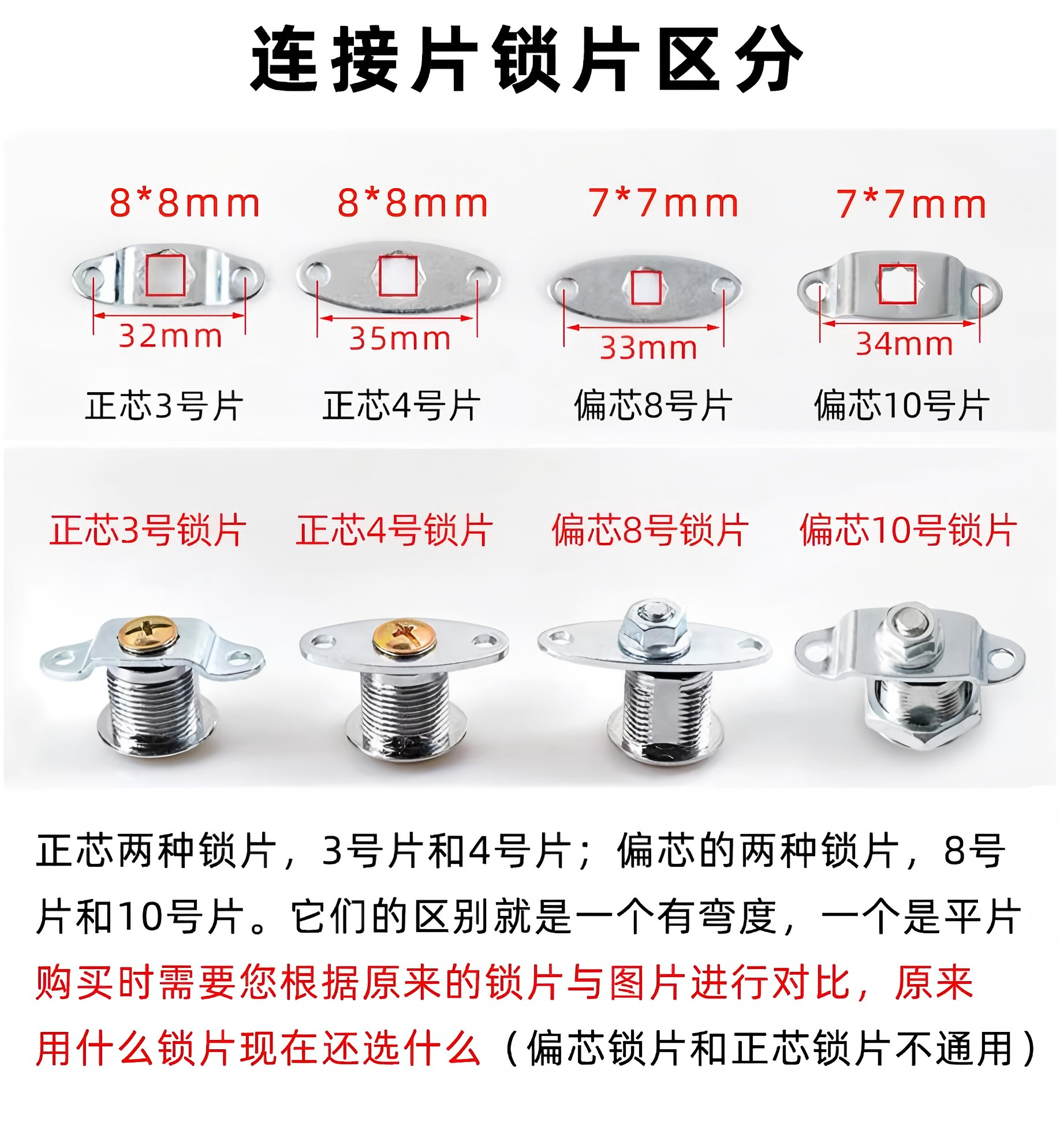 连接片锁片区分

8*8mm 8*8mm 7*7mm 7*7mm

32mm 35mm 33mm 34mm

正芯3号片 正芯4号片 偏芯8号片 偏芯10号片

正芯3号锁片 正芯4号锁片 偏芯8号锁片 偏芯10号锁片

正芯两种锁片，3号片和4号片；偏芯的两种锁片，8号片和10号片。它们的区别就是一个有弯度，一个是平片

购买时需要您根据原来的锁片与图片进行对比，原来用什么锁片现在还选什么（偏芯锁片和正芯锁片不通用）