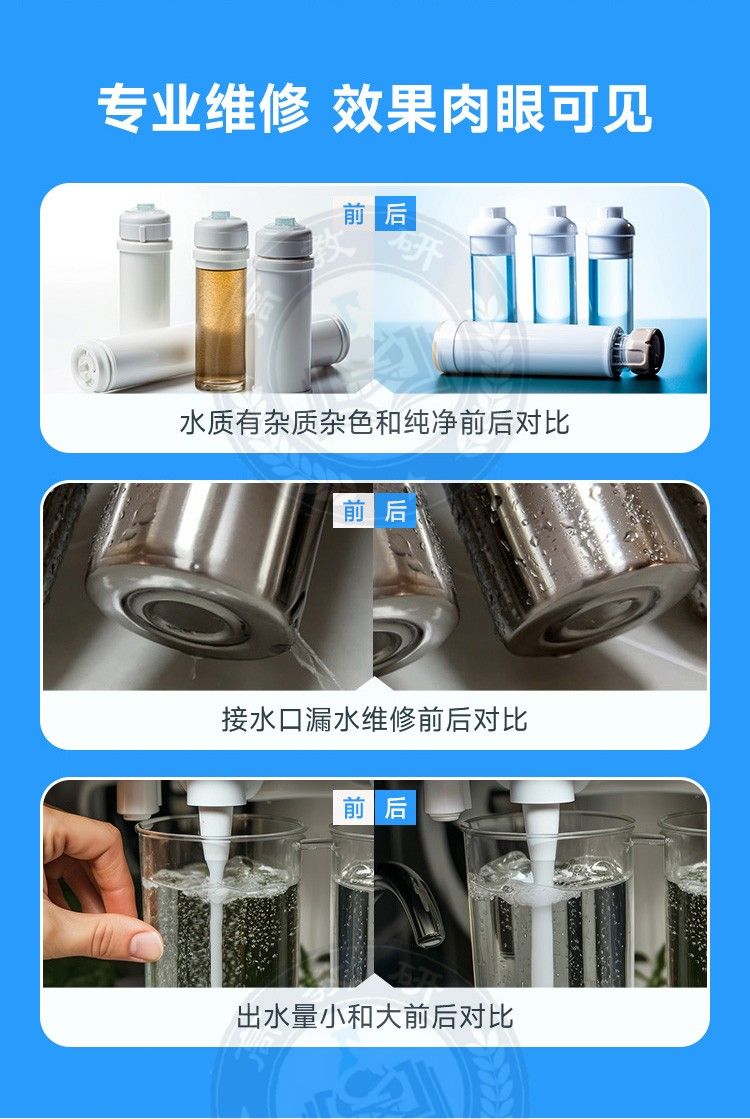 专业维修 效果肉眼可见

前 后

水质有杂质杂色和纯净前后对比

前 后

接水口漏水维修前后对比

前 后

出水量小和大前后对比