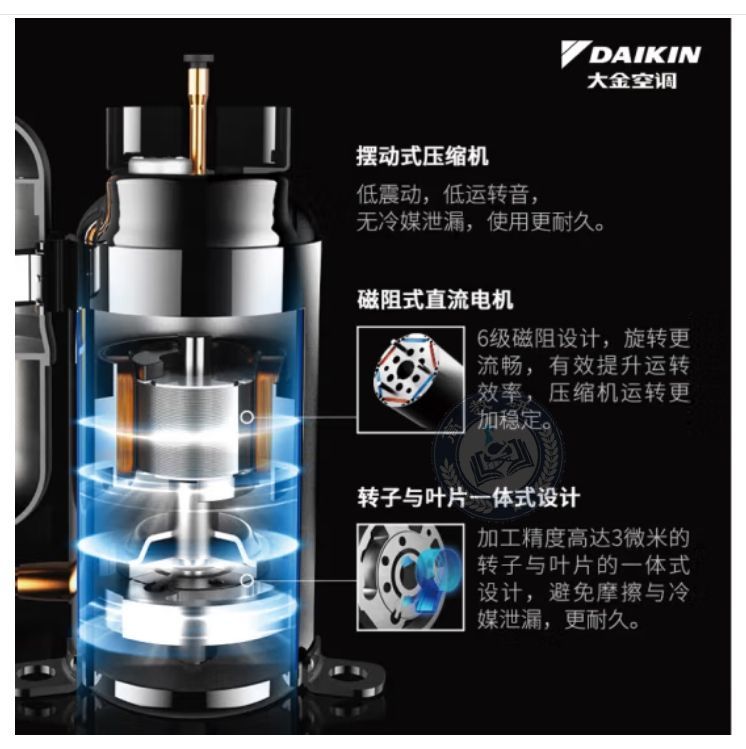 DAIKIN
大金空调

摆动式压缩机
低震动，低运转音，无冷媒泄漏，使用更耐久。

磁阻式直流电机
6级磁阻设计，旋转更流畅，有效提升运转效率，压缩机运转更加稳定。

转子与叶片一体式设计
加工精度高达3微米的转子与叶片的一体式设计，避免摩擦与冷媒泄漏，更耐久。