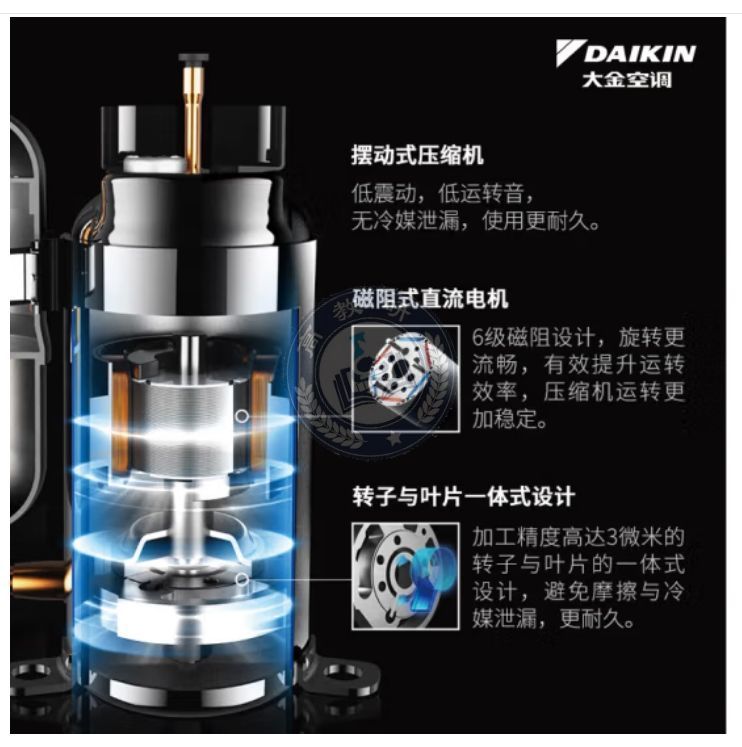 DAIKIN
大金空调

摆动式压缩机
低震动，低运转音，无冷媒泄漏，使用更耐久。

磁阻式直流电机
6级磁阻设计，旋转更流畅，有效提升运转效率，压缩机运转更加稳定。

转子与叶片一体式设计
加工精度高达3微米的转子与叶片的一体式设计，避免摩擦与冷媒泄漏，更耐久。