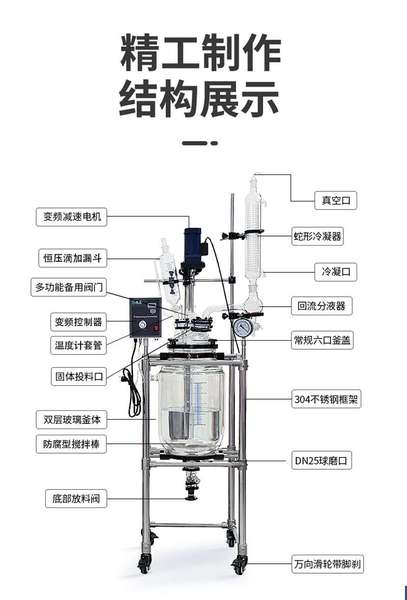 精工制作
结构展示

变频减速电机
恒压滴加漏斗
多功能备用阀门
变频控制器
温度计套管
固体投料口
双层玻璃釜体
防腐型搅拌棒
底部放料阀

真空口
蛇形冷凝器
冷凝口
回流分液器
常规六口釜盖
304不锈钢框架
DN25球磨口
万向滑轮带脚刹