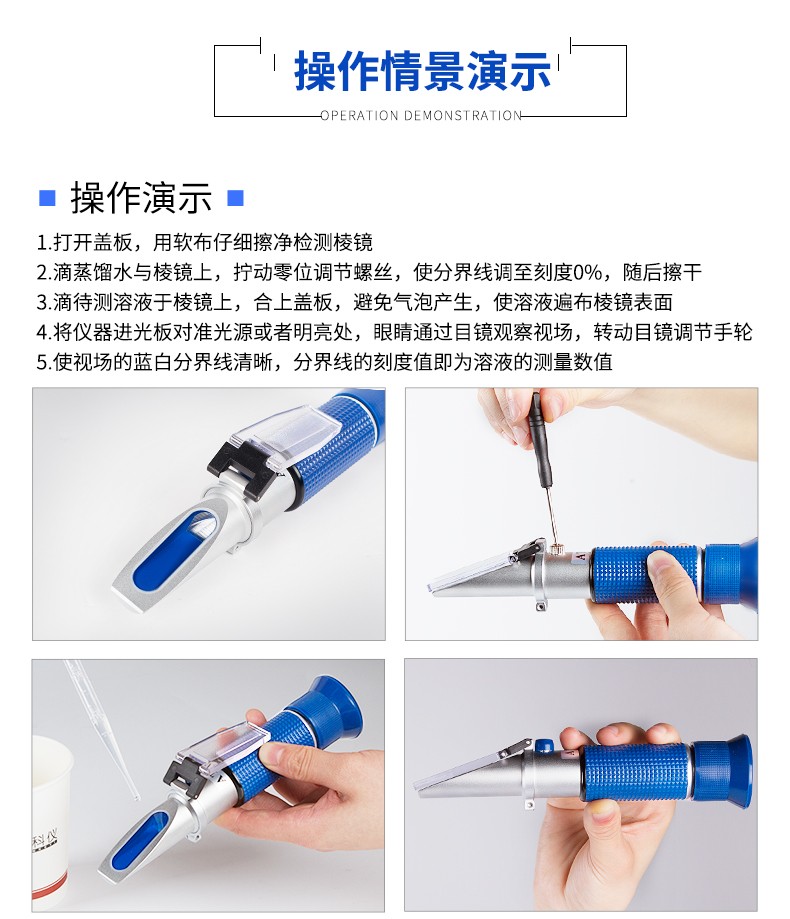 操作情景演示

OPERATION DEMONSTRATION

操作演示

1.打开盖板，用软布仔细擦净检测棱镜
2.滴蒸馏水与棱镜上，拧动零位调节螺丝，使分界线调至刻度0%，随后擦干
3.滴待测溶液于棱镜上，合上盖板，避免气泡产生，使溶液遍布棱镜表面
4.将仪器进光板对准光源或者明亮处，眼睛通过目镜观察视场，转动目镜调节手轮
5.使视场的蓝白分界线清晰，分界线的刻度值即为溶液的测量数值

科仪