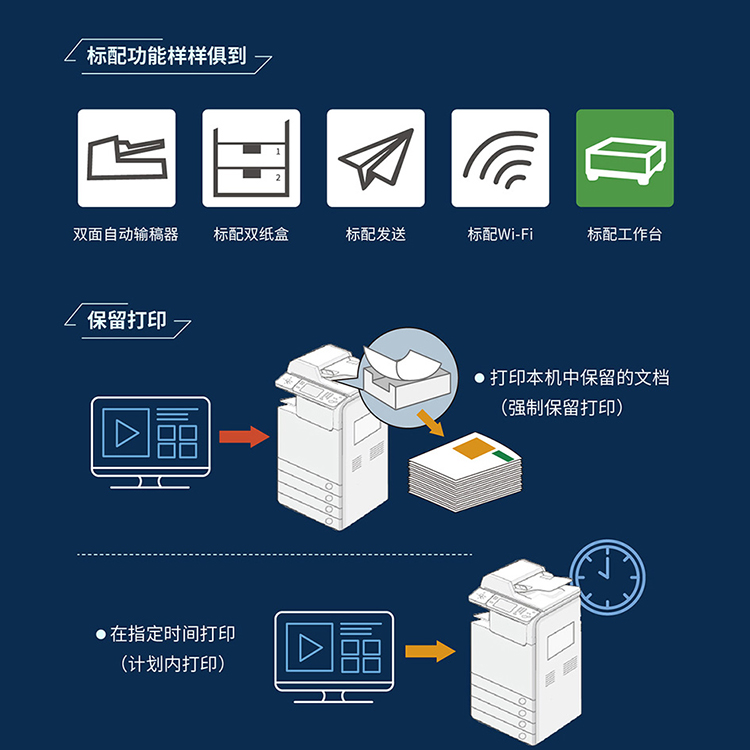 标配功能样样俱到

1
2

双面自动输稿器

标配双纸盒

标配发送

标配Wi-Fi

标配工作台

保留打印

● 打印本机中保留的文档
（强制保留打印）

● 在指定时间打印
（计划内打印）