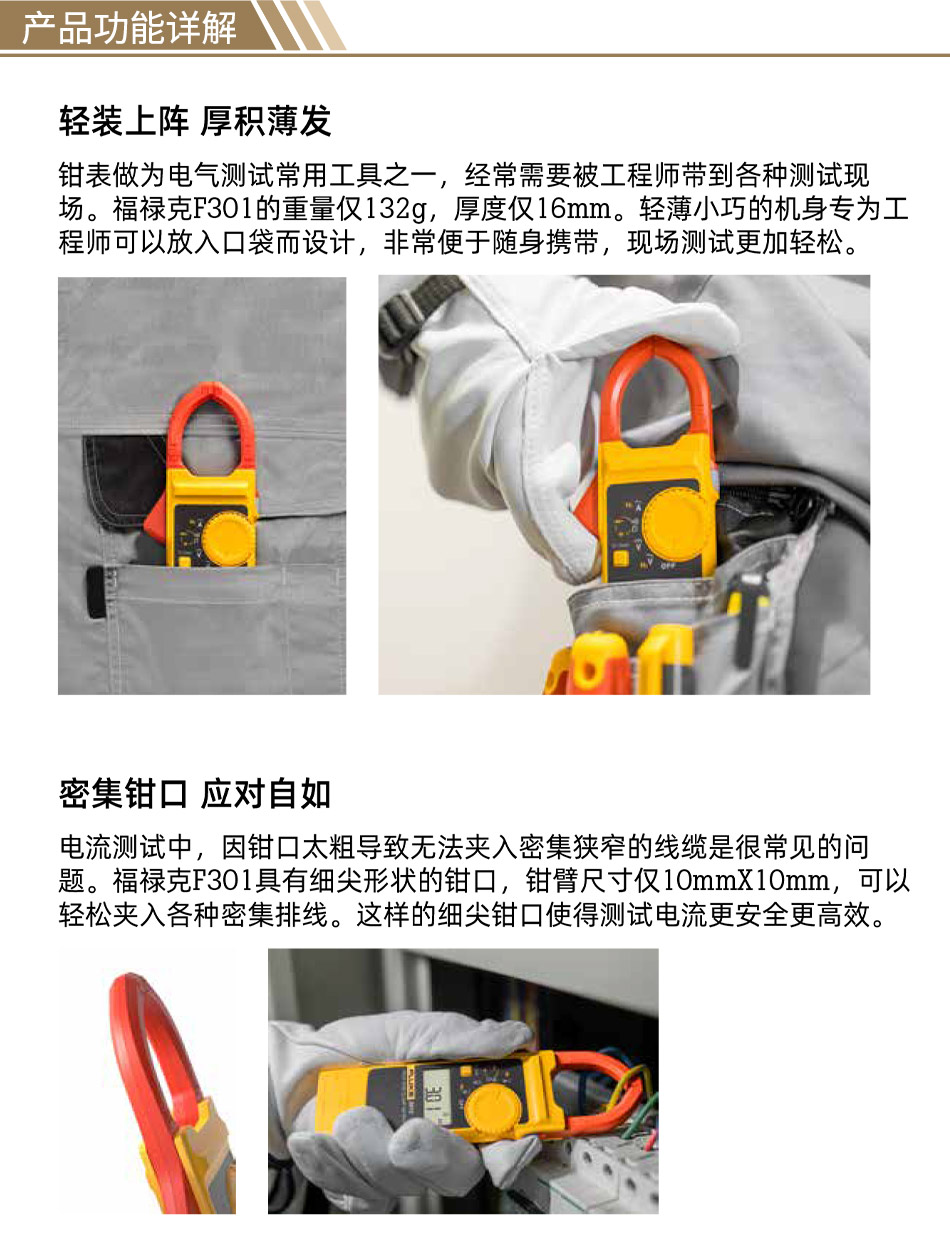 产品功能详解

轻装上阵 厚积薄发

钳表做为电气测试常用工具之一，经常需要被工程师带到各种测试现场。福禄克F301的重量仅132g，厚度仅16mm。轻薄小巧的机身专为工程师可以放入口袋而设计，非常便于随身携带，现场测试更加轻松。

OFF

密集钳口 应对自如

电流测试中，因钳口太粗导致无法夹入密集狭窄的线缆是很常见的问题。福禄克F301具有细尖形状的钳口，钳臂尺寸仅10mmX10mm，可以轻松夹入各种密集排线。这样的细尖钳口使得测试电流更安全更高效。

FLUKE