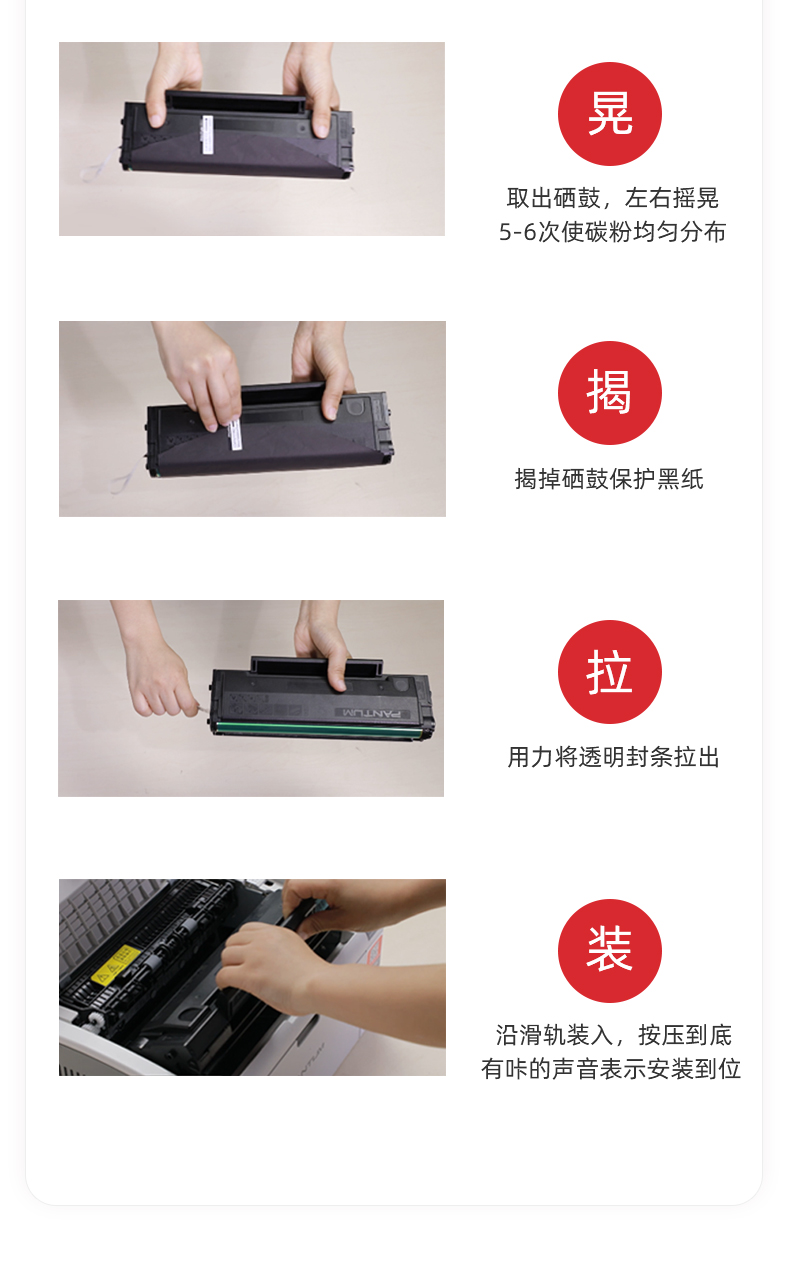 晃

取出硒鼓，左右摇晃
5-6次使碳粉均匀分布

揭

揭掉硒鼓保护黑纸

PANTUM

拉

用力将透明封条拉出

装

沿滑轨装入，按压到底
有咔的声音表示安装到位