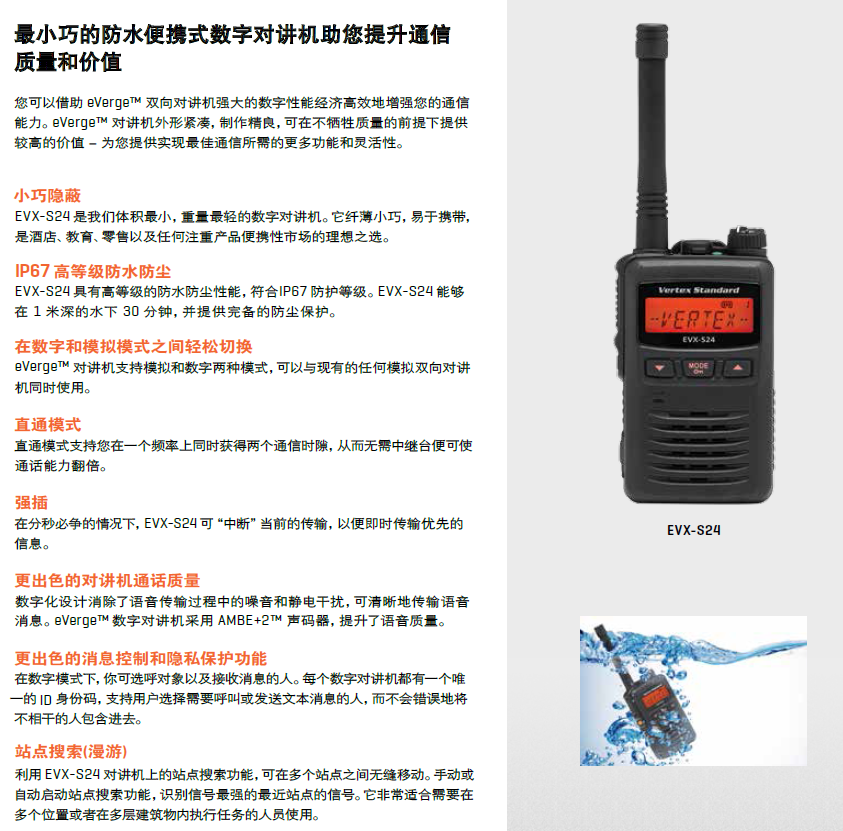 最小巧的防水便携式数字对讲机助您提升通信质量和价值

您可以借助 eVerge™ 双向对讲机强大的数字性能经济高效地增强您的通信能力。eVerge™ 对讲机外形紧凑，制作精良，可在不牺牲质量的前提下提供较高的价值 – 为您提供实现最佳通信所需的更多功能和灵活性。

小巧隐蔽
EVX-S24 是我们体积最小，重量最轻的数字对讲机。它纤薄小巧，易于携带，是酒店、教育、零售以及任何注重产品便携性市场的理想之选。

IP67 高等级防水防尘
EVX-S24 具有高等级的防水防尘性能，符合IP67 防护等级。EVX-S24 能够在 1 米深的水下 30 分钟，并提供完备的防尘保护。

在数字和模拟模式之间轻松切换
eVerge™ 对讲机支持模拟和数字两种模式，可以与现有的任何模拟双向对讲机同时使用。

直通模式
直通模式支持您在一个频率上同时获得两个通信时隙，从而无需中继台便可使通话能力翻倍。

强插
在分秒必争的情况下，EVX-S24 可 "中断" 当前的传输，以便即时传输优先的信息。

更出色的对讲机通话质量
数字化设计消除了语音传输过程中的噪音和静电干扰，可清晰地传输语音消息。eVerge™ 数字对讲机采用 AMBE+2™ 声码器，提升了语音质量。

更出色的消息控制和隐私保护功能
在数字模式下，你可选呼对象以及接收消息的人。每个数字对讲机都有一个唯一的 ID 身份码，支持用户选择需要呼叫或发送文本消息的人，而不会错误地将不相干的人包含进去。

站点搜索(漫游)
利用 EVX-S24 对讲机上的站点搜索功能，可在多个站点之间无缝移动。手动或自动启动站点搜索功能，识别信号最强的最近站点的信号。它非常适合需要在多个位置或者在多层建筑物内执行任务的人员使用。

Vertex Standard
VERTEX
EVX-S24
MODE

EVX-S24