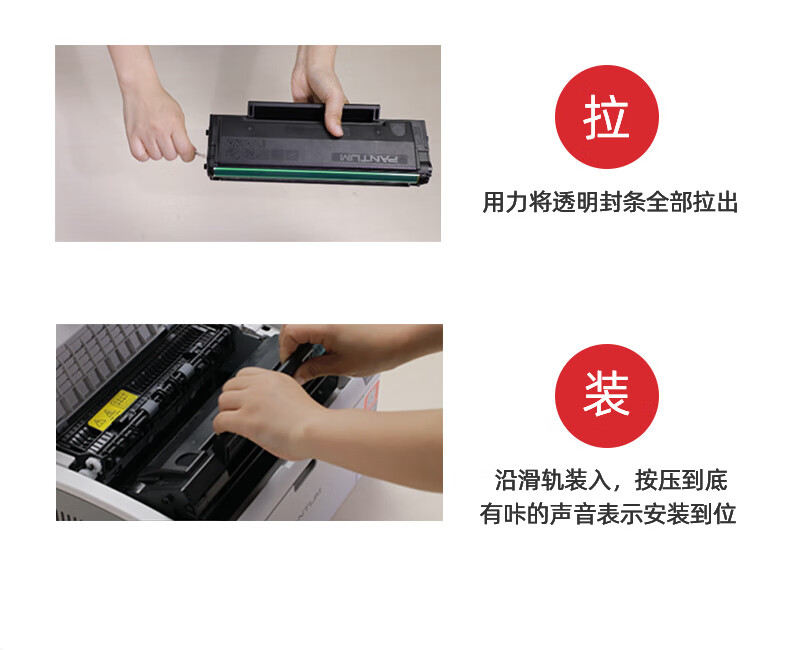 PANTUM

拉

用力将透明封条全部拉出

装

沿滑轨装入，按压到底
有咔的声音表示安装到位