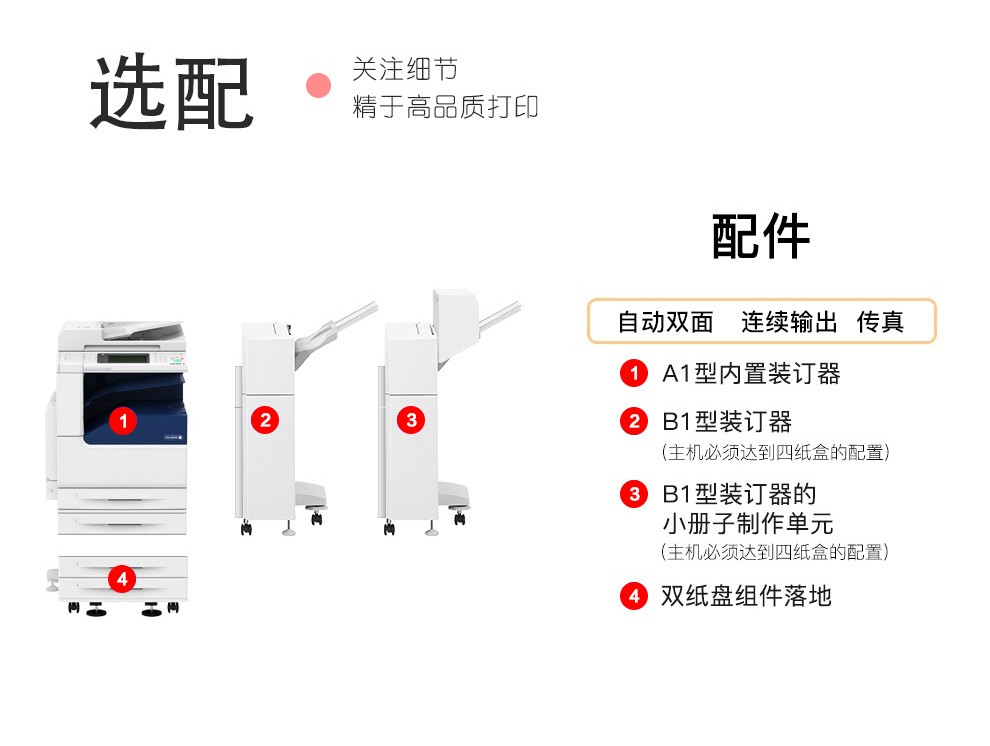 选配

关注细节
精于高品质打印

1

2

3

4

配件

自动双面　连续输出　传真

1 A1型内置装订器

2 B1型装订器
(主机必须达到四纸盒的配置)

3 B1型装订器的小册子制作单元
(主机必须达到四纸盒的配置)

4 双纸盘组件落地