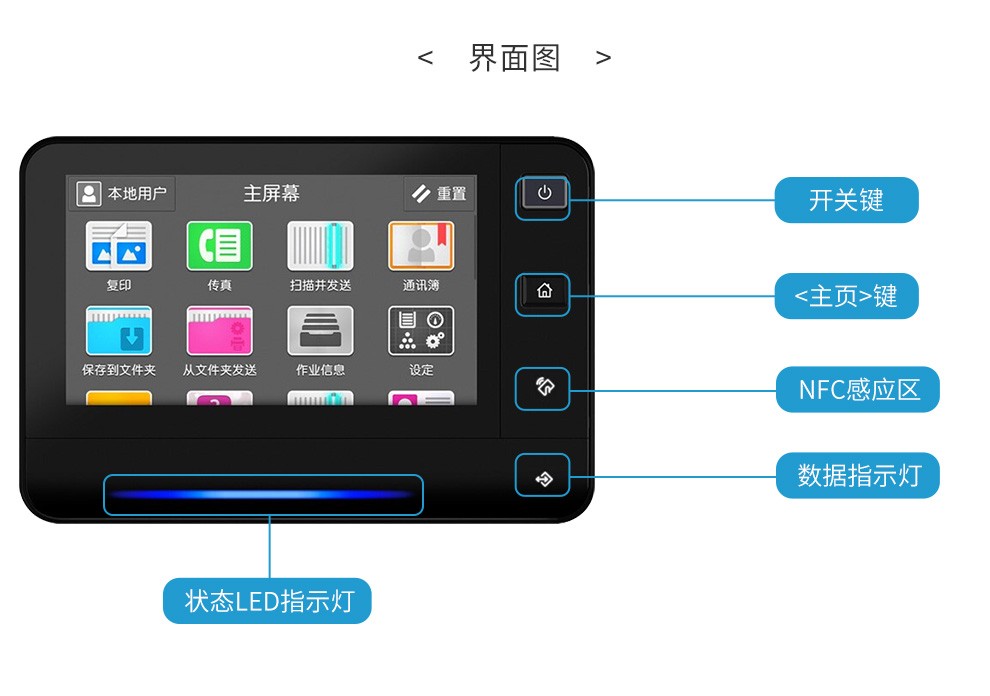 < 界面图 >

本地用户
主屏幕
重置

复印
传真
扫描并发送
通讯簿
保存到文件夹
从文件夹发送
作业信息
设定

开关键
<主页>键
NFC感应区
数据指示灯
状态LED指示灯