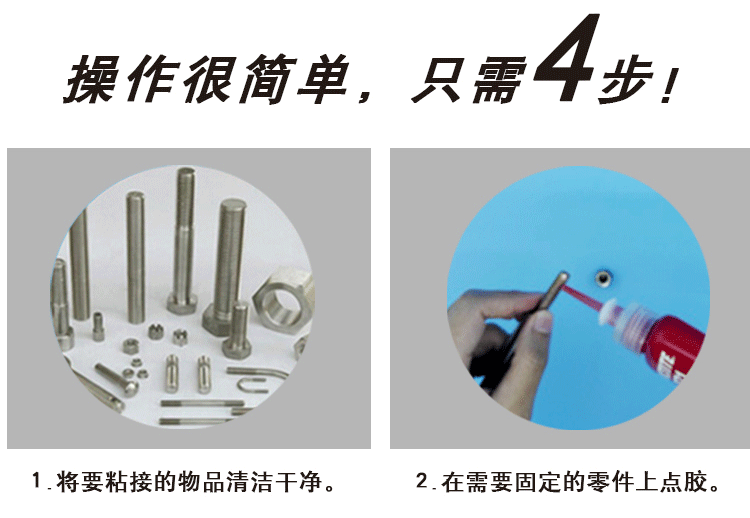 操作很简单，只需4步！

1.将要粘接的物品清洁干净。

2.在需要固定的零件上点胶。