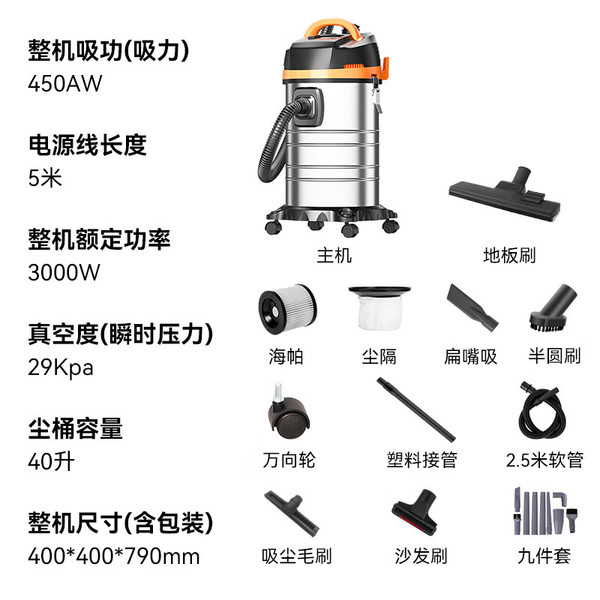 整机吸功(吸力)
450AW

电源线长度
5米

整机额定功率
3000W

真空度(瞬时压力)
29Kpa

尘桶容量
40升

整机尺寸(含包装)
400*400*790mm

主机

地板刷

海帕

尘隔

扁嘴吸

半圆刷

万向轮

塑料接管

2.5米软管

吸尘毛刷

沙发刷

九件套