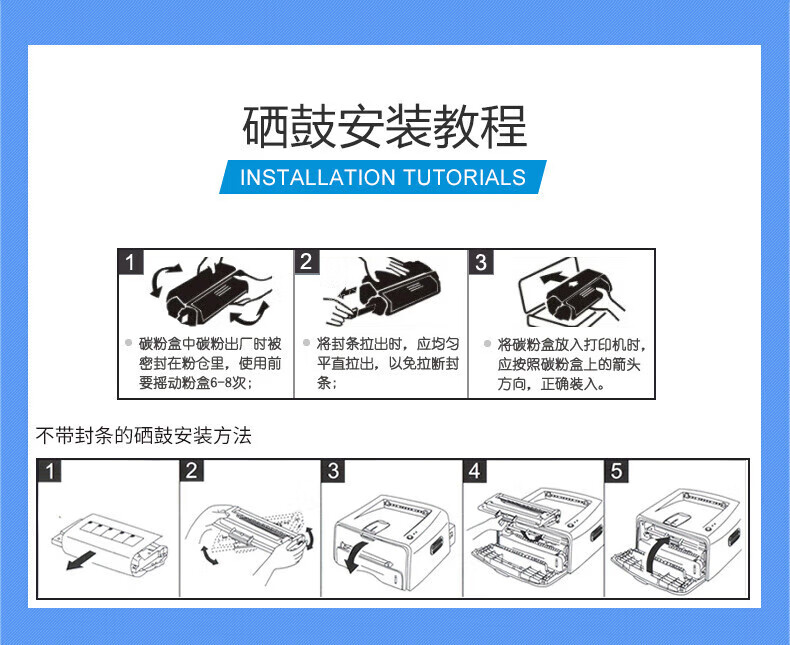 硒鼓安装教程

INSTALLATION TUTORIALS

1

碳粉盒中碳粉出厂时被密封在粉仓里，使用前要摇动粉盒6-8次；

2

将封条拉出时，应均匀平直拉出，以免拉断封条；

3

将碳粉盒放入打印机时，应按照碳粉盒上的箭头方向，正确装入。

不带封条的硒鼓安装方法

1

2

3

4

5