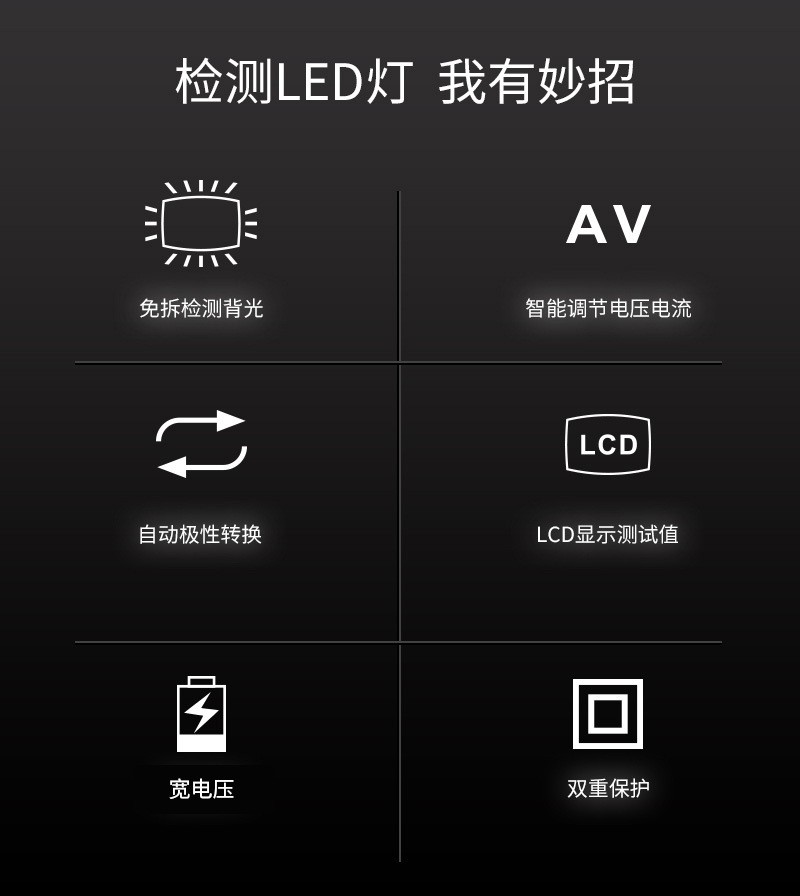 检测LED灯 我有妙招

免拆检测背光

AV

智能调节电压电流

自动极性转换

LCD

LCD显示测试值

宽电压

双重保护