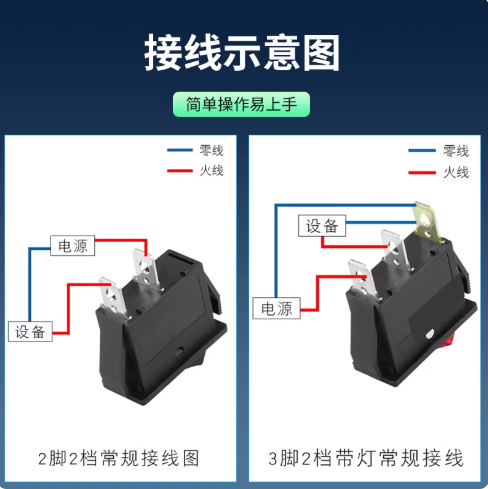 接线示意图

简单操作易上手

零线
火线

电源
设备

2脚2档常规接线图

零线
火线

设备
电源

3脚2档带灯常规接线