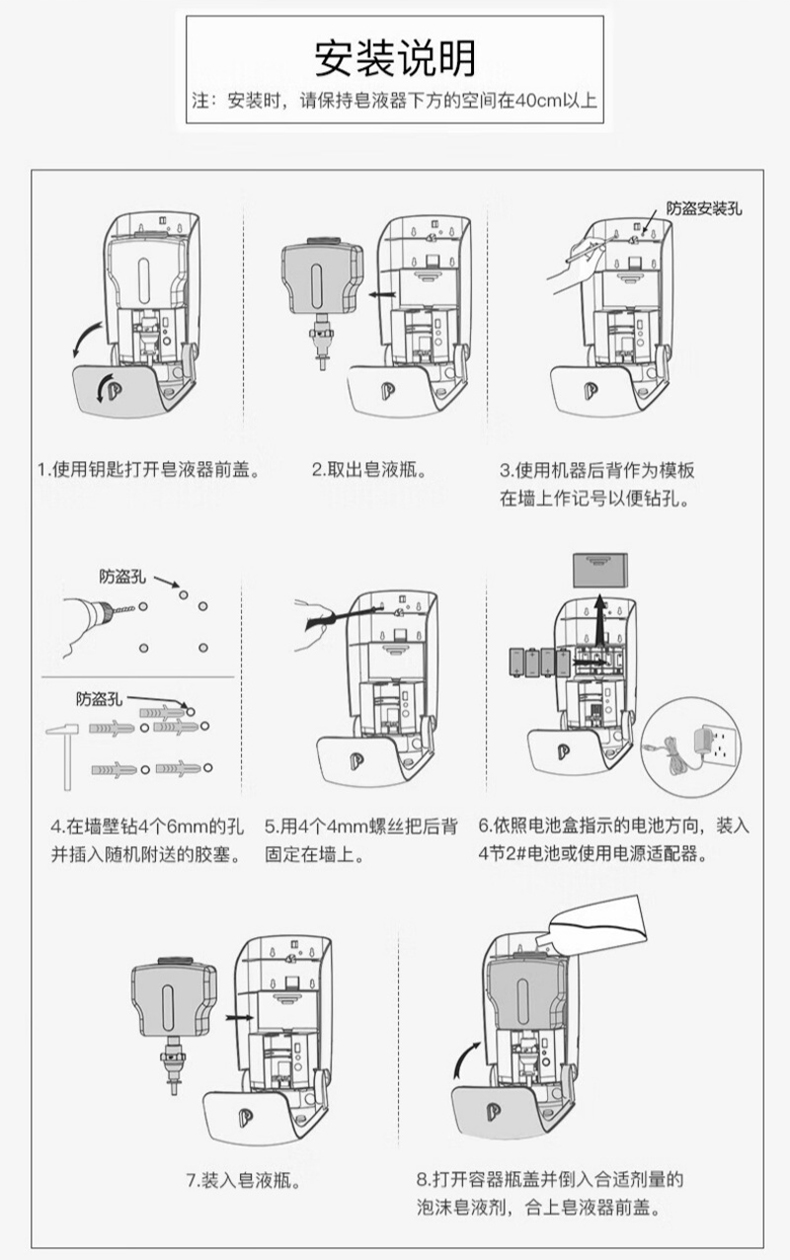 安装说明

注：安装时，请保持皂液器下方的空间在40cm以上

防盗安装孔

1.使用钥匙打开皂液器前盖。

2.取出皂液瓶。

3.使用机器后背作为模板在墙上作记号以便钻孔。

防盗孔

防盗孔

4.在墙壁钻4个6mm的孔并插入随机附送的胶塞。

5.用4个4mm螺丝把后背固定在墙上。

6.依照电池盒指示的电池方向，装入4节2#电池或使用电源适配器。

7.装入皂液瓶。

8.打开容器瓶盖并倒入合适剂量的泡沫皂液剂，合上皂液器前盖。