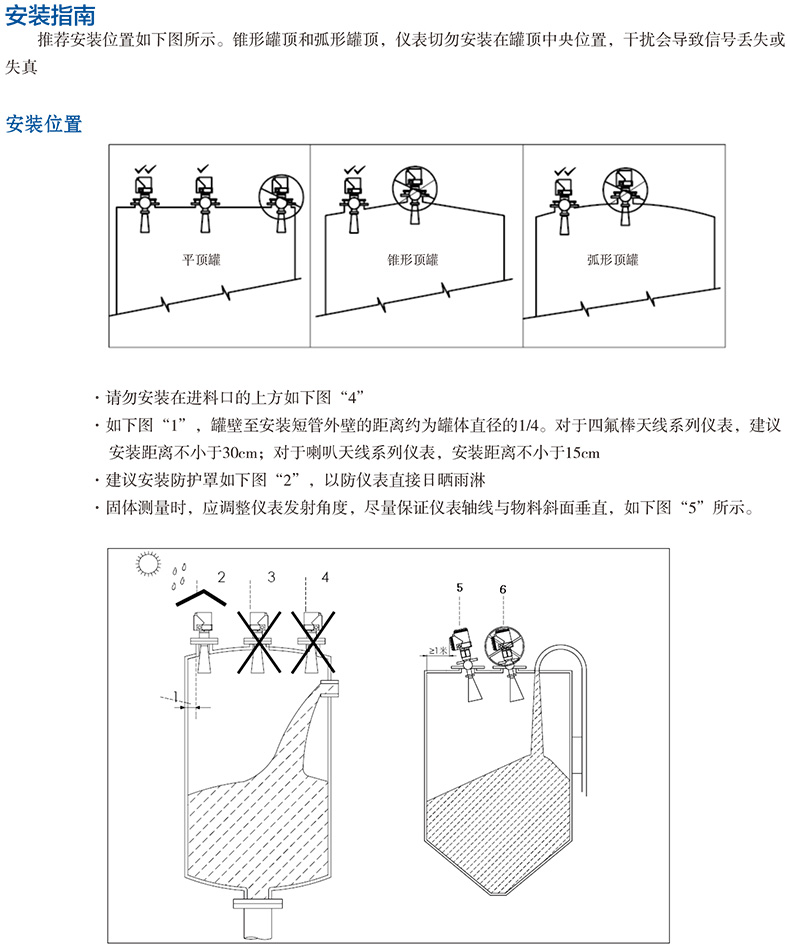 安装指南

推荐安装位置如下图所示。锥形罐顶和弧形罐顶，仪表切勿安装在罐顶中央位置，干扰会导致信号丢失或失真

安装位置

平顶罐

锥形顶罐

弧形顶罐

· 请勿安装在进料口的上方如下图“4”
· 如下图“1”，罐壁至安装短管外壁的距离约为罐体直径的1/4。对于四氟棒天线系列仪表，建议安装距离不小于30cm；对于喇叭天线系列仪表，安装距离不小于15cm
· 建议安装防护罩如下图“2”，以防仪表直接日晒雨淋
· 固体测量时，应调整仪表发射角度，尽量保证仪表轴线与物料斜面垂直，如下图“5”所示。

2
3
4
1
5
6
≥1米