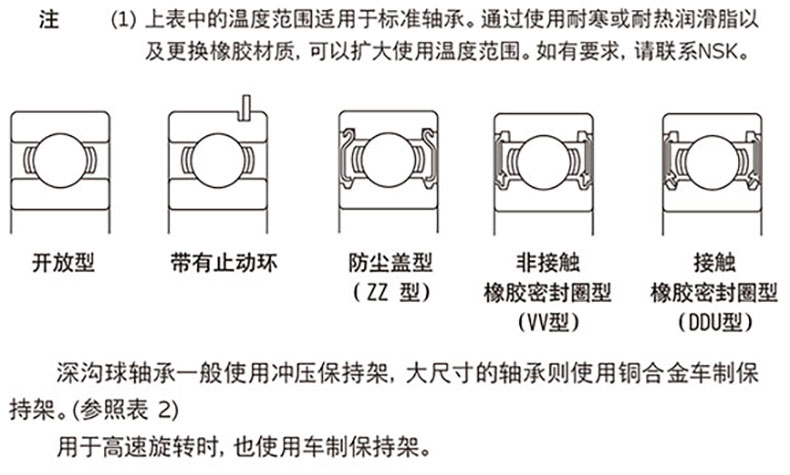 注　(1) 上表中的温度范围适用于标准轴承。通过使用耐寒或耐热润滑脂以及更换橡胶材质，可以扩大使用温度范围。如有要求，请联系NSK。

开放型

带有止动环

防尘盖型
（ZZ 型）

非接触
橡胶密封圈型
（VV型）

接触
橡胶密封圈型
（DDU型）

深沟球轴承一般使用冲压保持架，大尺寸的轴承则使用铜合金车制保持架。(参照表 2)

用于高速旋转时，也使用车制保持架。