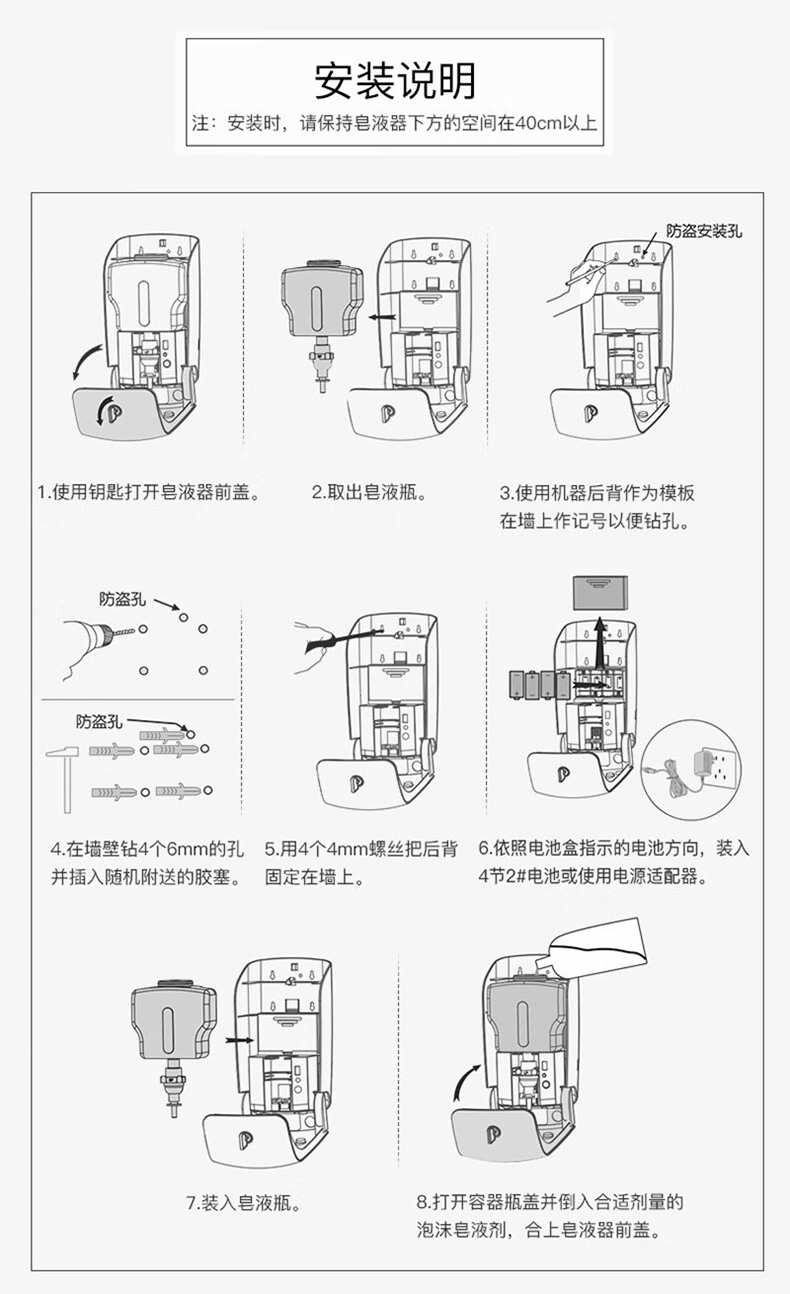 安装说明

注：安装时，请保持皂液器下方的空间在40cm以上

防盗安装孔

1.使用钥匙打开皂液器前盖。

2.取出皂液瓶。

3.使用机器后背作为模板在墙上作记号以便钻孔。

防盗孔

防盗孔

4.在墙壁钻4个6mm的孔并插入随机附送的胶塞。

5.用4个4mm螺丝把后背固定在墙上。

6.依照电池盒指示的电池方向，装入4节2#电池或使用电源适配器。

7.装入皂液瓶。

8.打开容器瓶盖并倒入合适剂量的泡沫皂液剂，合上皂液器前盖。