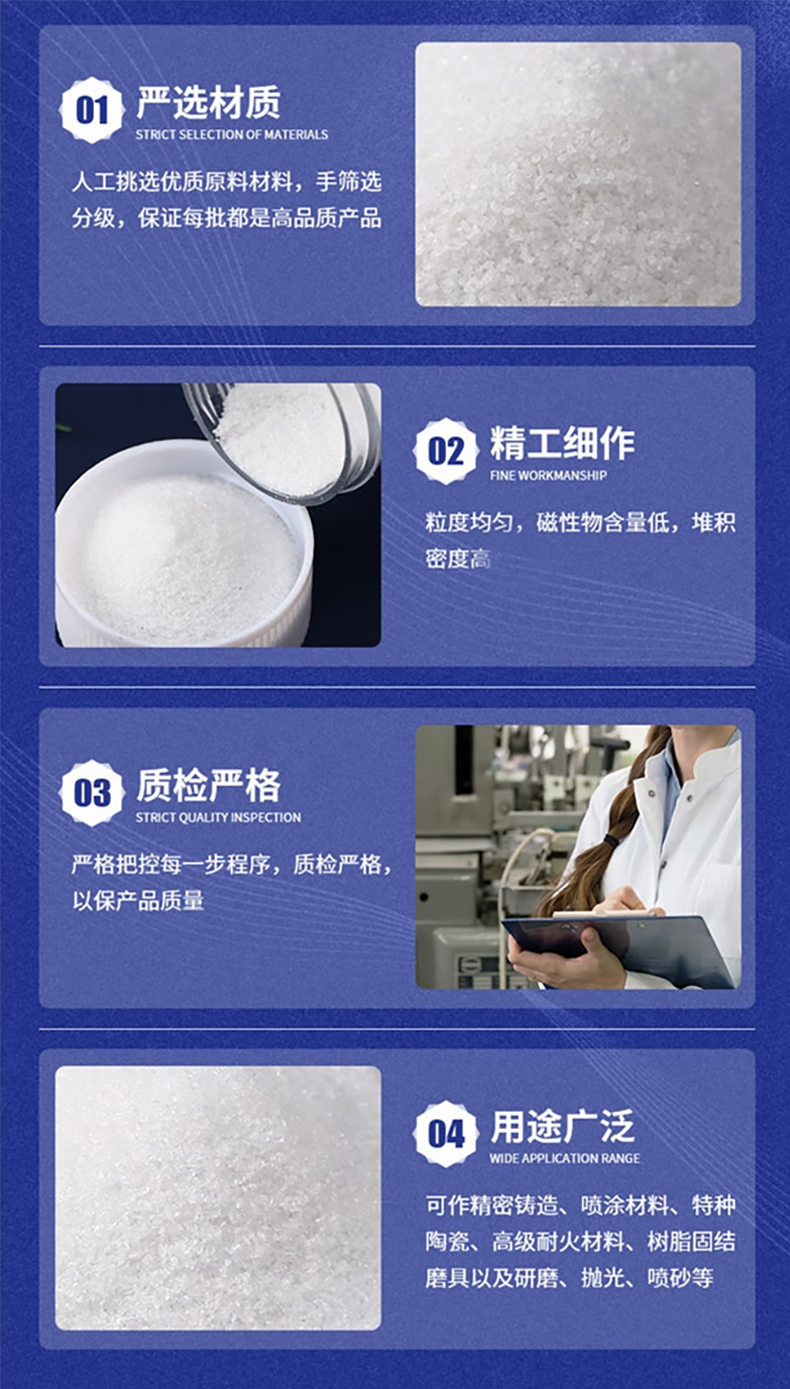 01 严选材质
STRICT SELECTION OF MATERIALS

人工挑选优质原料材料，手筛选分级，保证每批都是高品质产品

02 精工细作
FINE WORKMANSHIP

粒度均匀，磁性物含量低，堆积密度高

03 质检严格
STRICT QUALITY INSPECTION

严格把控每一步程序，质检严格，以保产品质量

04 用途广泛
WIDE APPLICATION RANGE

可作精密铸造、喷涂材料、特种陶瓷、高级耐火材料、树脂固结磨具以及研磨、抛光、喷砂等