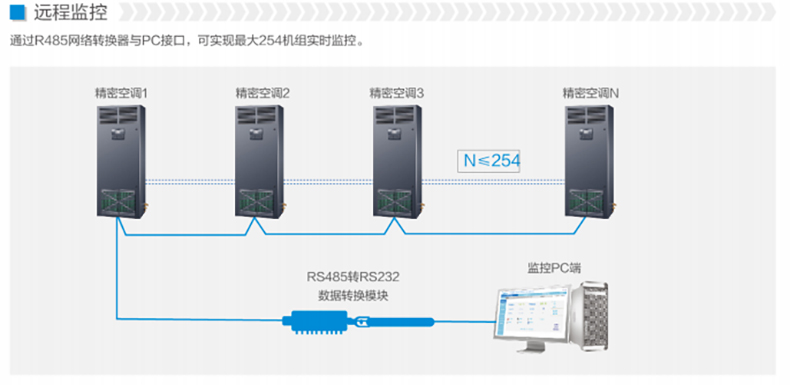 远程监控

通过R485网络转换器与PC接口，可实现最大254机组实时监控。

精密空调1

精密空调2

精密空调3

精密空调N

N≤254

RS485转RS232
数据转换模块

监控PC端