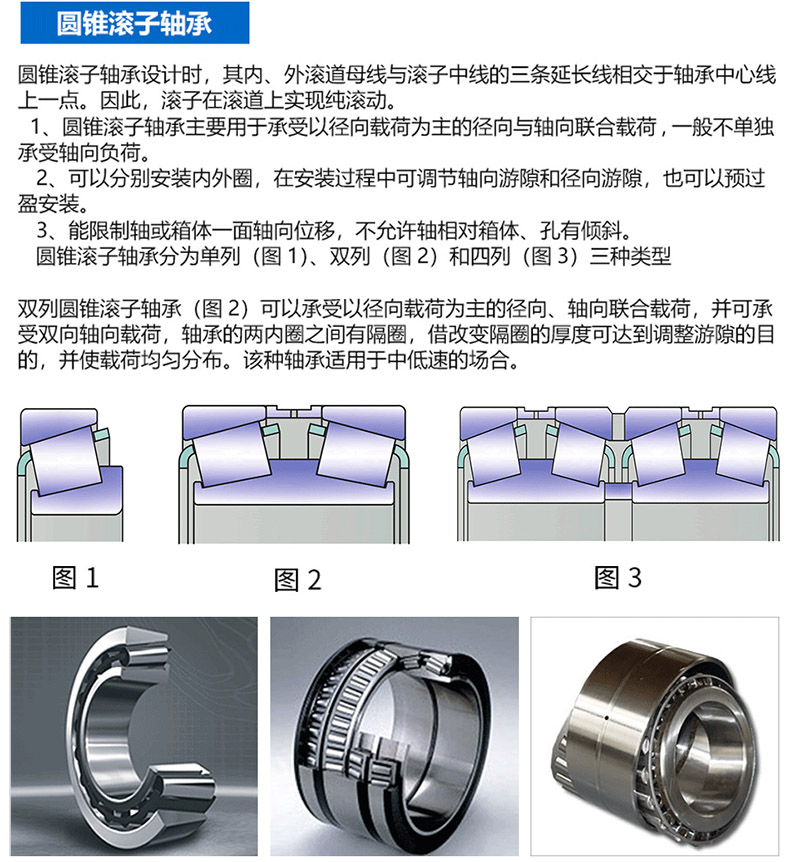 圆锥滚子轴承

圆锥滚子轴承设计时，其内、外滚道母线与滚子中线的三条延长线相交于轴承中心线上一点。因此，滚子在滚道上实现纯滚动。

1、圆锥滚子轴承主要用于承受以径向载荷为主的径向与轴向联合载荷，一般不单独承受轴向负荷。

2、可以分别安装内外圈，在安装过程中可调节轴向游隙和径向游隙，也可以预过盈安装。

3、能限制轴或箱体一面轴向位移，不允许轴相对箱体、孔有倾斜。

圆锥滚子轴承分为单列（图 1)、双列（图 2）和四列（图 3）三种类型

双列圆锥滚子轴承（图 2）可以承受以径向载荷为主的径向、轴向联合载荷，并可承受双向轴向载荷，轴承的两内圈之间有隔圈，借改变隔圈的厚度可达到调整游隙的目的，并使载荷均匀分布。该种轴承适用于中低速的场合。

图 1

图 2

图 3