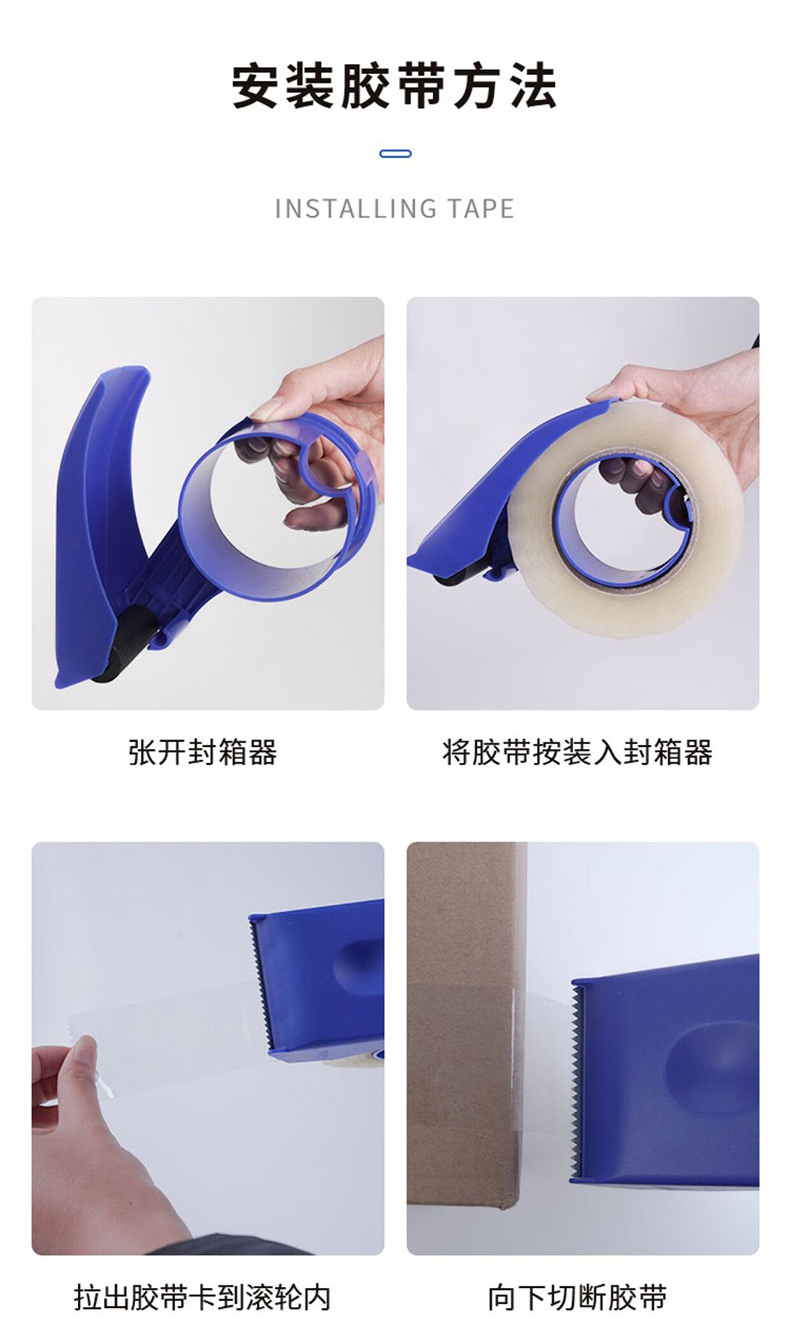 安装胶带方法

INSTALLING TAPE

张开封箱器

将胶带按装入封箱器

拉出胶带卡到滚轮内

向下切断胶带