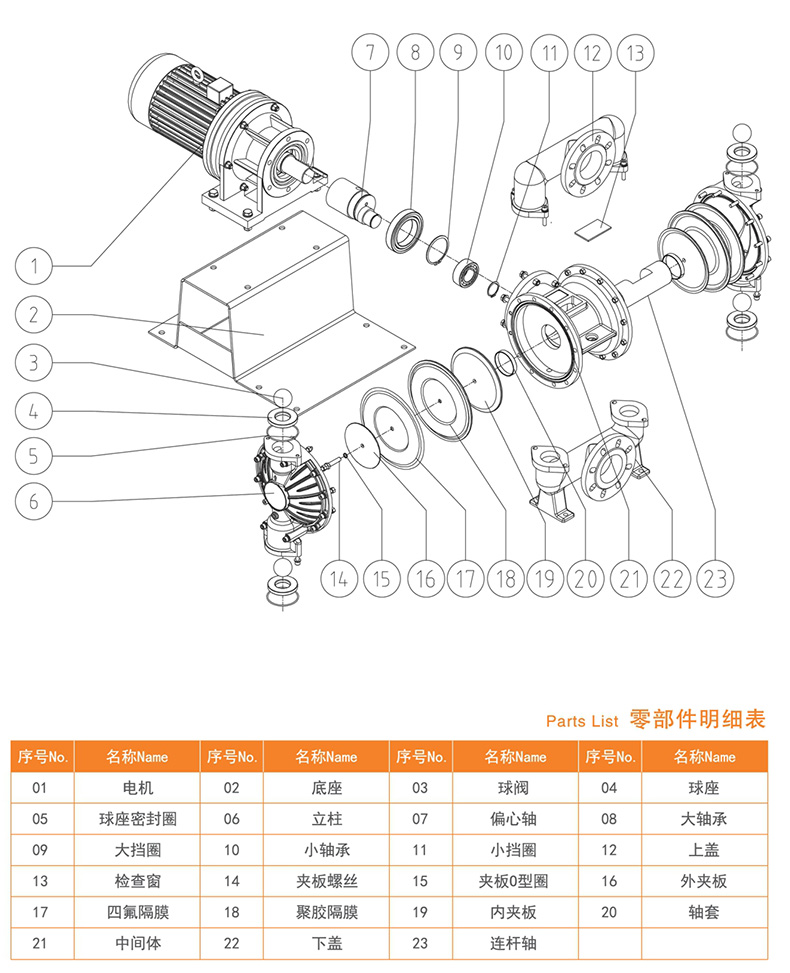 7 8 9 10 11 12 13

1

2

3

4

5

6

14 15 16 17 18 19 20 21 22 23

Parts List 零部件明细表

| 序号No. | 名称Name | 序号No. | 名称Name | 序号No. | 名称Name | 序号No. | 名称Name |
|---|---|---|---|---|---|---|---|
| 01 | 电机 | 02 | 底座 | 03 | 球阀 | 04 | 球座 |
| 05 | 球座密封圈 | 06 | 立柱 | 07 | 偏心轴 | 08 | 大轴承 |
| 09 | 大挡圈 | 10 | 小轴承 | 11 | 小挡圈 | 12 | 上盖 |
| 13 | 检查窗 | 14 | 夹板螺丝 | 15 | 夹板0型圈 | 16 | 外夹板 |
| 17 | 四氟隔膜 | 18 | 聚胶隔膜 | 19 | 内夹板 | 20 | 轴套 |
| 21 | 中间体 | 22 | 下盖 | 23 | 连杆轴 | | |